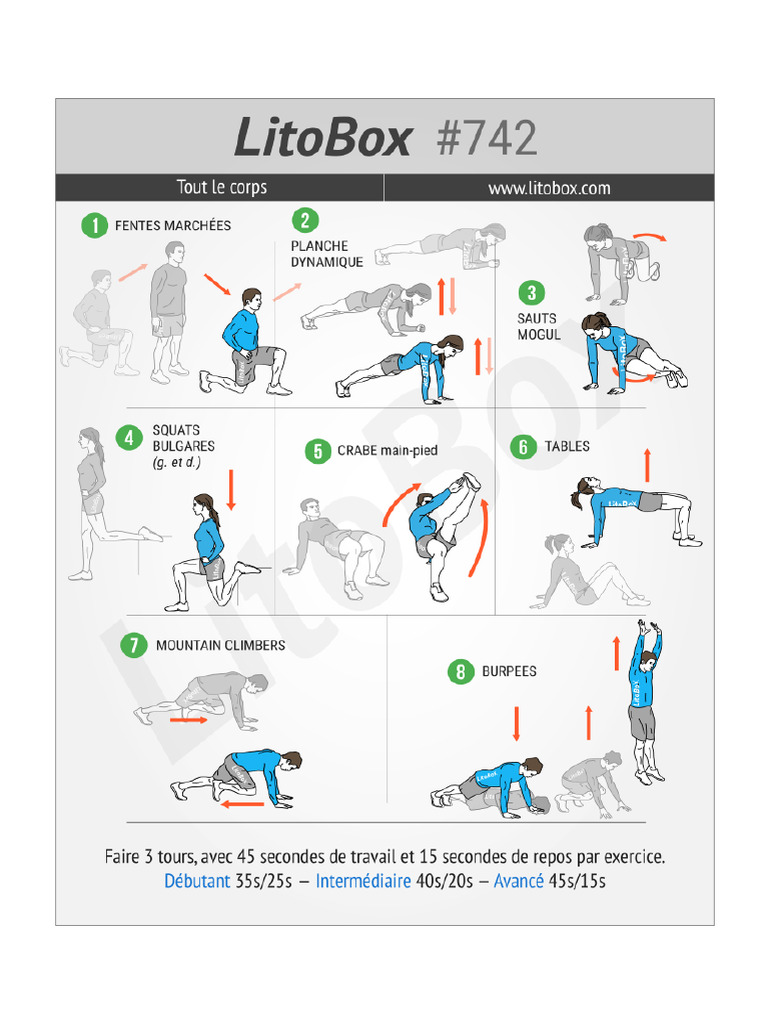 LitoBox #742

Tout le corps

www.litobox.com

1 FENTES MARCHÉES

2 PLANCHE DYNAMIQUE

3 SAUTS MOGUL

4 SQUATS BULGARES (g. et d.)

5 CRABE main-pied

6 TABLES

7 MOUNTAIN CLIMBERS

8 BURPEES

LitoBox

Faire 3 tours, avec 45 secondes de travail et 15 secondes de repos par exercice.
Débutant 35s/25s – Intermédiaire 40s/20s – Avancé 45s/15s