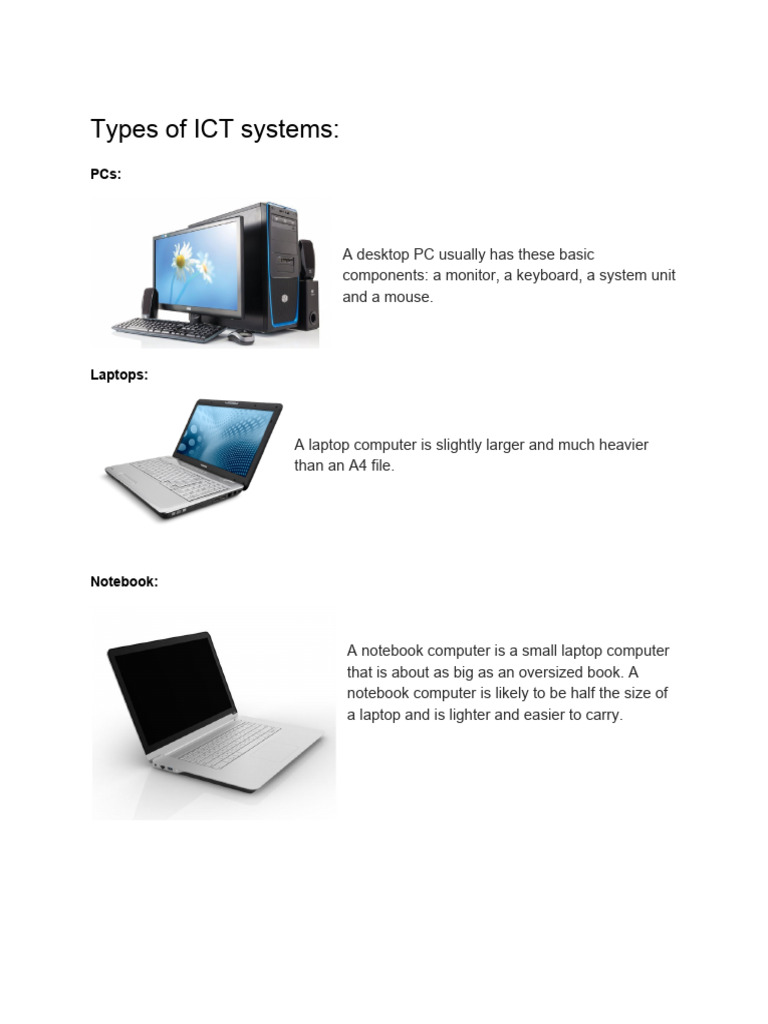 Types of ICT systems:

PCs:

A desktop PC usually has these basic components: a monitor, a keyboard, a system unit and a mouse.

Laptops:

A laptop computer is slightly larger and much heavier than an A4 file.

Notebook:

A notebook computer is a small laptop computer that is about as big as an oversized book. A notebook computer is likely to be half the size of a laptop and is lighter and easier to carry.