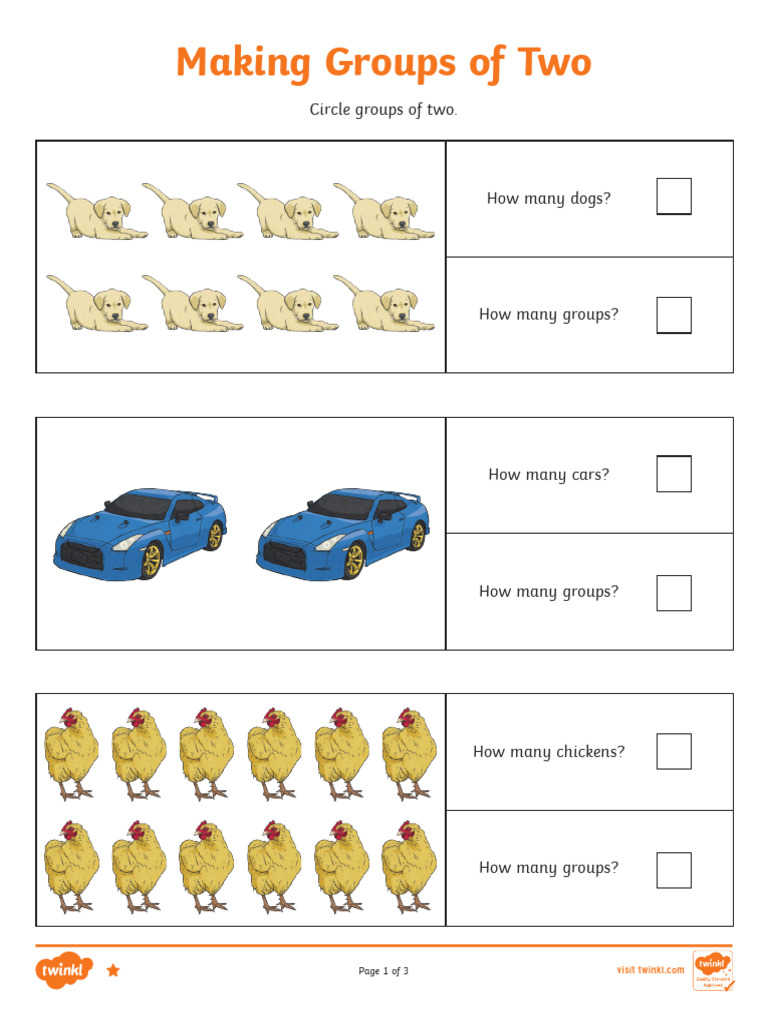 Making Groups of Two

Circle groups of two.

How many dogs?

How many groups?

How many cars?

How many groups?

How many chickens?

How many groups?

twinkl

Page 1 of 3

visit twinkl.com

twinkl Quality Standard Approved