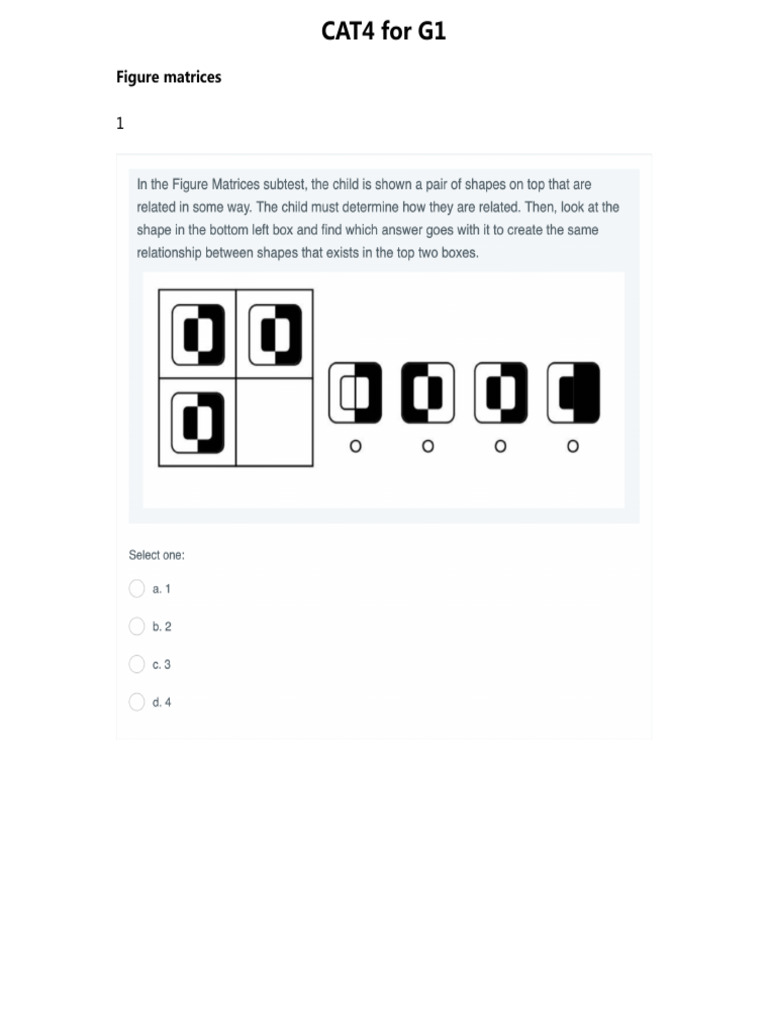 CAT4 for G1

Figure matrices

1

In the Figure Matrices subtest, the child is shown a pair of shapes on top that are related in some way. The child must determine how they are related. Then, look at the shape in the bottom left box and find which answer goes with it to create the same relationship between shapes that exists in the top two boxes.

Select one:

a. 1

b. 2

c. 3

d. 4