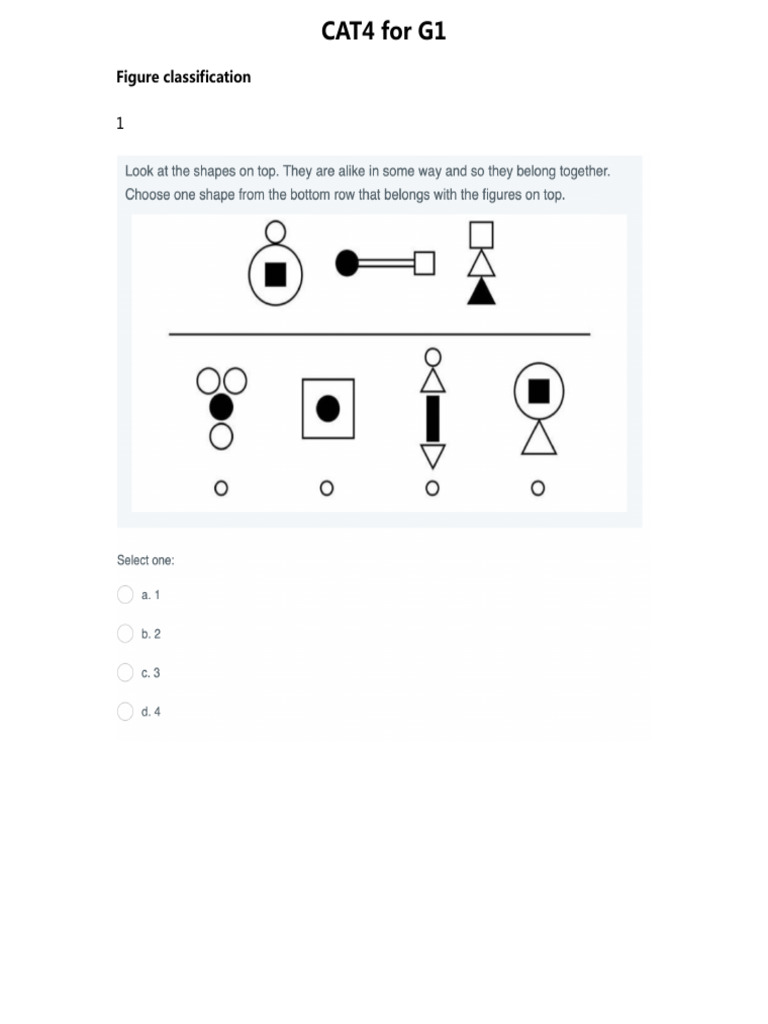 CAT4 for G1

Figure classification

1

Look at the shapes on top. They are alike in some way and so they belong together. Choose one shape from the bottom row that belongs with the figures on top.

Select one:

a. 1

b. 2

c. 3

d. 4