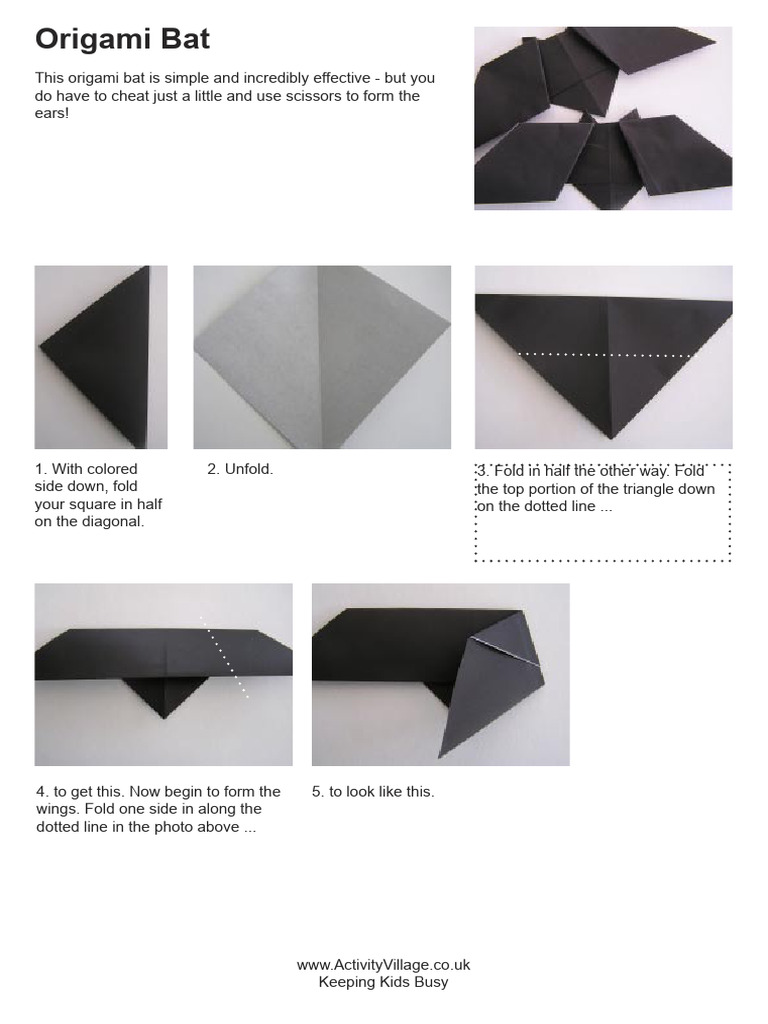 Origami Bat

This origami bat is simple and incredibly effective - but you do have to cheat just a little and use scissors to form the ears!

1. With colored side down, fold your square in half on the diagonal.

2. Unfold.

3. Fold in half the other way. Fold the top portion of the triangle down on the dotted line ...

4. to get this. Now begin to form the wings. Fold one side in along the dotted line in the photo above ...

5. to look like this.

www.ActivityVillage.co.uk
Keeping Kids Busy