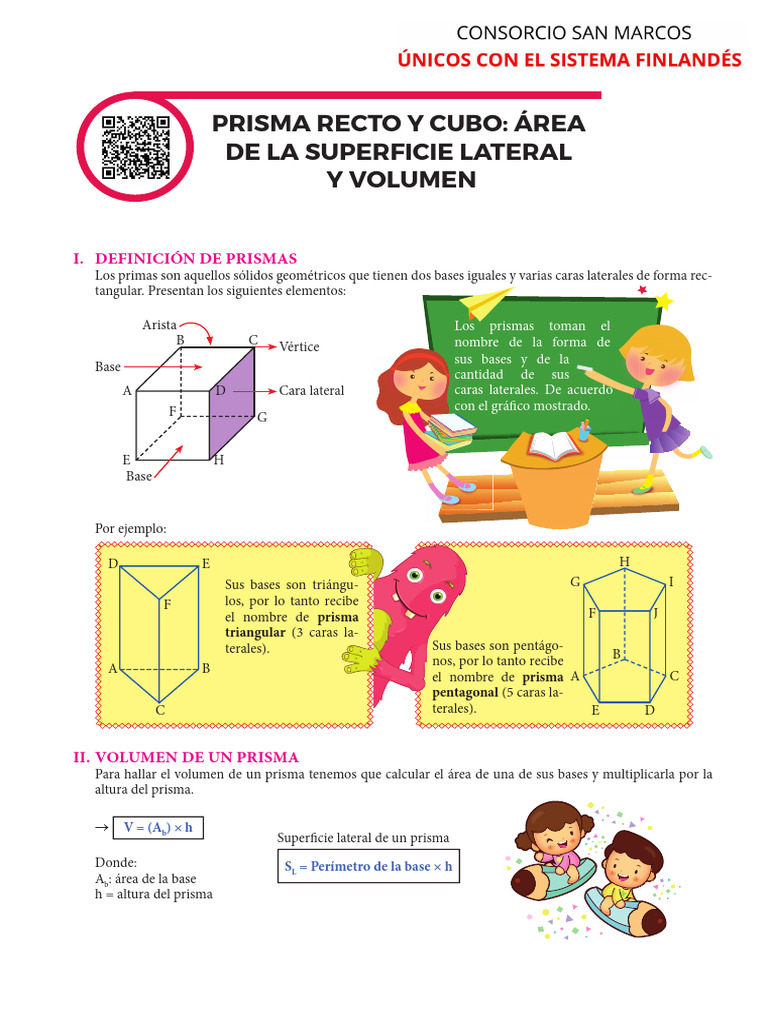 CONSORCIO SAN MARCOS
ÚNICOS CON EL SISTEMA FINLANDÉS

PRISMA RECTO Y CUBO: ÁREA DE LA SUPERFICIE LATERAL Y VOLUMEN

I. DEFINICIÓN DE PRISMAS
Los primas son aquellos sólidos geométricos que tienen dos bases iguales y varias caras laterales de forma rectangular. Presentan los siguientes elementos:

Arista
B
C
Vértice
Base
A
D
Cara lateral
F
G
E
H
Base

Los prismas toman el nombre de la forma de sus bases y de la cantidad de sus caras laterales. De acuerdo con el gráfico mostrado.

Por ejemplo:

D
E
F
A
B
C

Sus bases son triángulos, por lo tanto recibe el nombre de **prisma triangular** (3 caras laterales).

Sus bases son pentágonos, por lo tanto recibe el nombre de **prisma pentagonal** (5 caras laterales).

H
G
I
F
J
B
A
C
E
D

II. VOLUMEN DE UN PRISMA
Para hallar el volumen de un prisma tenemos que calcular el área de una de sus bases y multiplicarla por la altura del prisma.

→ $V = (A_b) \times h$

Donde:
$A_b$: área de la base
h = altura del prisma

Superficie lateral de un prisma
$S_L$ = Perímetro de la base × h