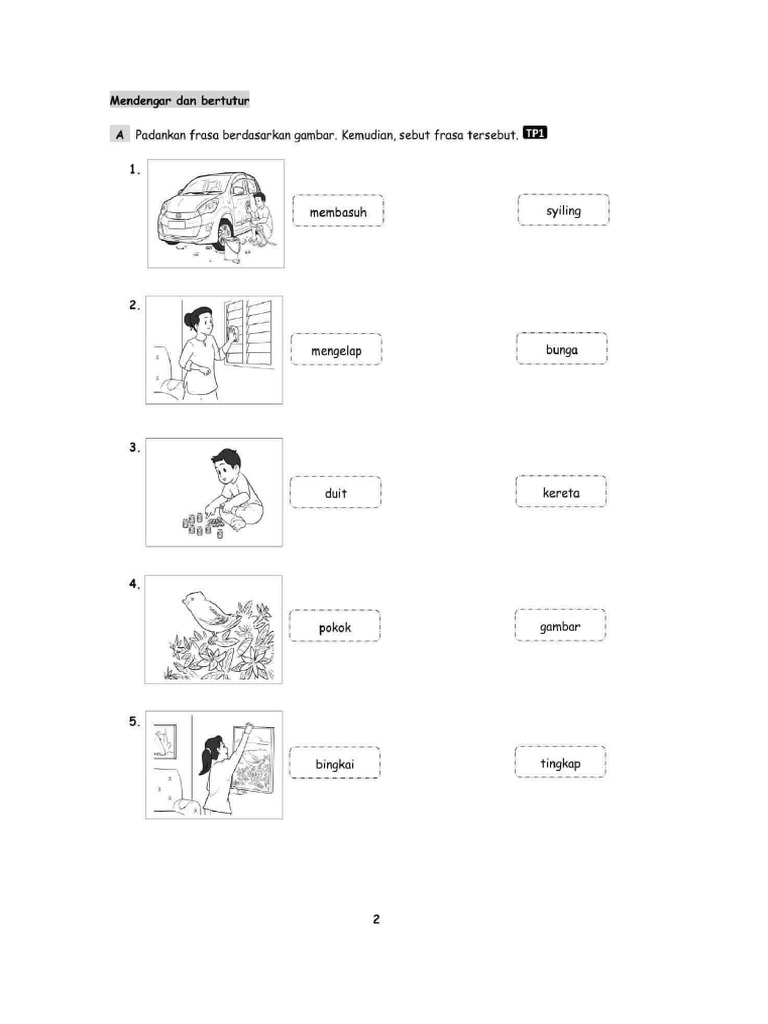 Mendengar dan bertutur

A Padankan frasa berdasarkan gambar. Kemudian, sebut frasa tersebut. TP1

1. membasuh syiling

2. mengelap bunga

3. duit kereta

4. pokok gambar

5. bingkai tingkap

2