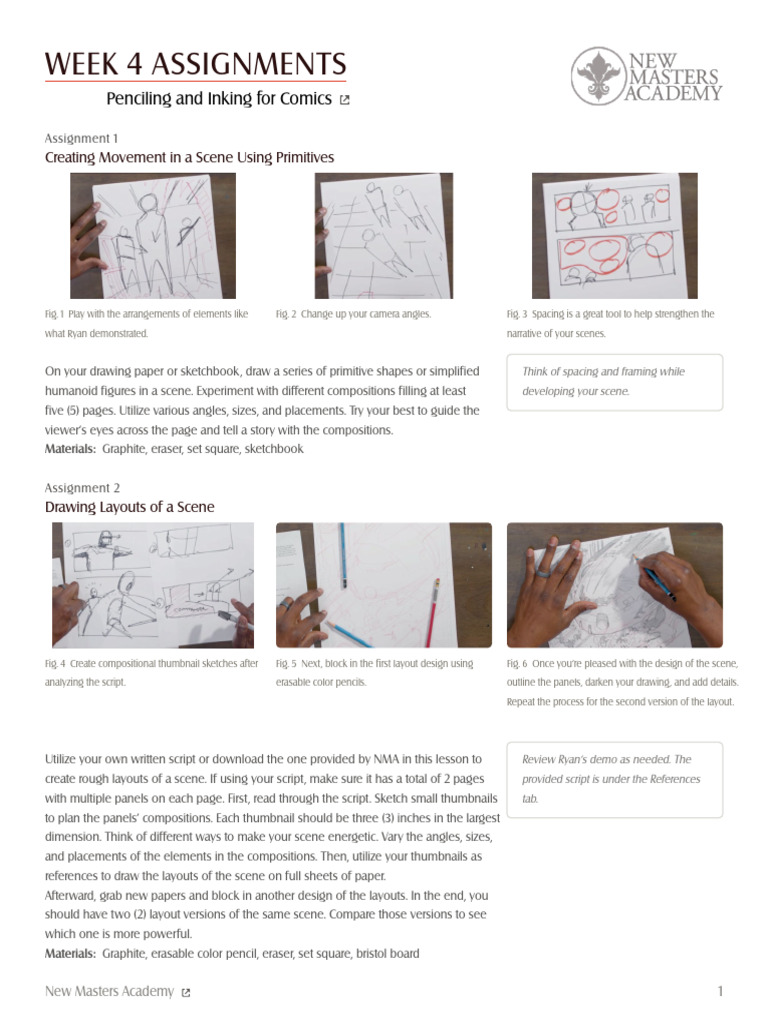 WEEK 4 ASSIGNMENTS

Penciling and Inking for Comics

NEW MASTERS ACADEMY

Assignment 1
Creating Movement in a Scene Using Primitives

Fig. 1 Play with the arrangements of elements like what Ryan demonstrated.

Fig. 2 Change up your camera angles.

Fig. 3 Spacing is a great tool to help strengthen the narrative of your scenes.

On your drawing paper or sketchbook, draw a series of primitive shapes or simplified humanoid figures in a scene. Experiment with different compositions filling at least five (5) pages. Utilize various angles, sizes, and placements. Try your best to guide the viewer's eyes across the page and tell a story with the compositions.
Materials: Graphite, eraser, set square, sketchbook

Think of spacing and framing while developing your scene.

Assignment 2
Drawing Layouts of a Scene

Fig. 4 Create compositional thumbnail sketches after analyzing the script.

Fig. 5 Next, block in the first layout design using erasable color pencils.

Fig. 6 Once you're pleased with the design of the scene, outline the panels, darken your drawing, and add details. Repeat the process for the second version of the layout.

Utilize your own written script or download the one provided by NMA in this lesson to create rough layouts of a scene. If using your script, make sure it has a total of 2 pages with multiple panels on each page. First, read through the script. Sketch small thumbnails to plan the panels' compositions. Each thumbnail should be three (3) inches in the largest dimension. Think of different ways to make your scene energetic. Vary the angles, sizes, and placements of the elements in the compositions. Then, utilize your thumbnails as references to draw the layouts of the scene on full sheets of paper.
Afterward, grab new papers and block in another design of the layouts. In the end, you should have two (2) layout versions of the same scene. Compare those versions to see which one is more powerful.
Materials: Graphite, erasable color pencil, eraser, set square, bristol board

Review Ryan's demo as needed. The provided script is under the References tab.

New Masters Academy

1