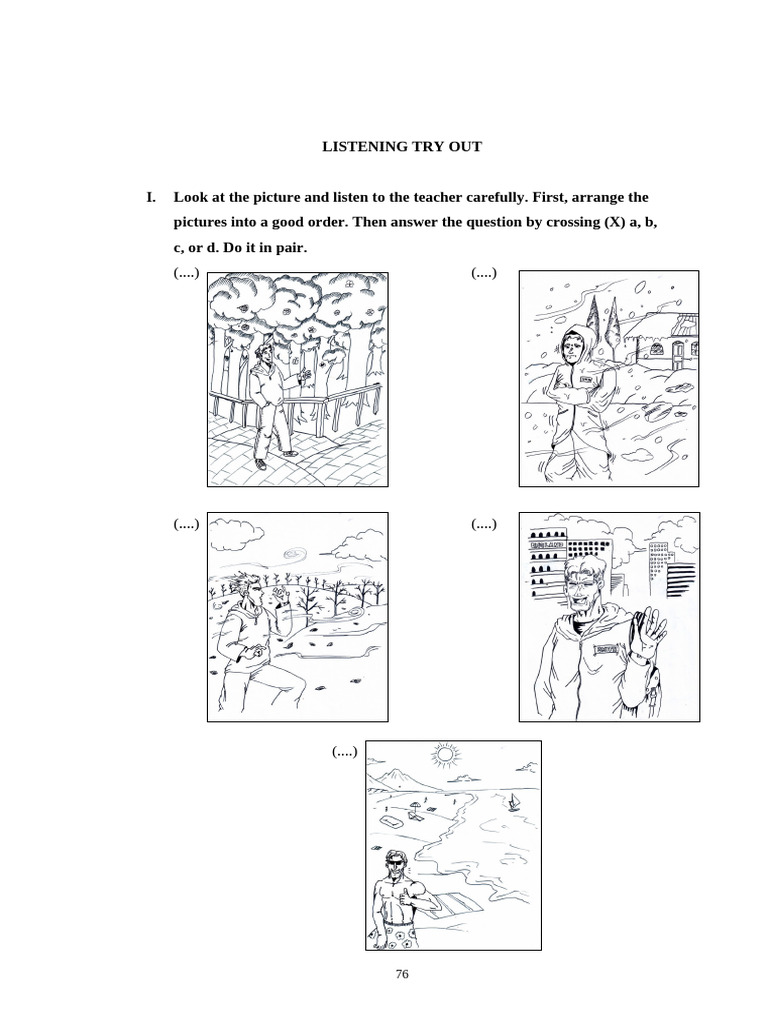 LISTENING TRY OUT

I. Look at the picture and listen to the teacher carefully. First, arrange the pictures into a good order. Then answer the question by crossing (X) a, b, c, or d. Do it in pair.

(....)

(....)

(....)

(....)

(....)

76