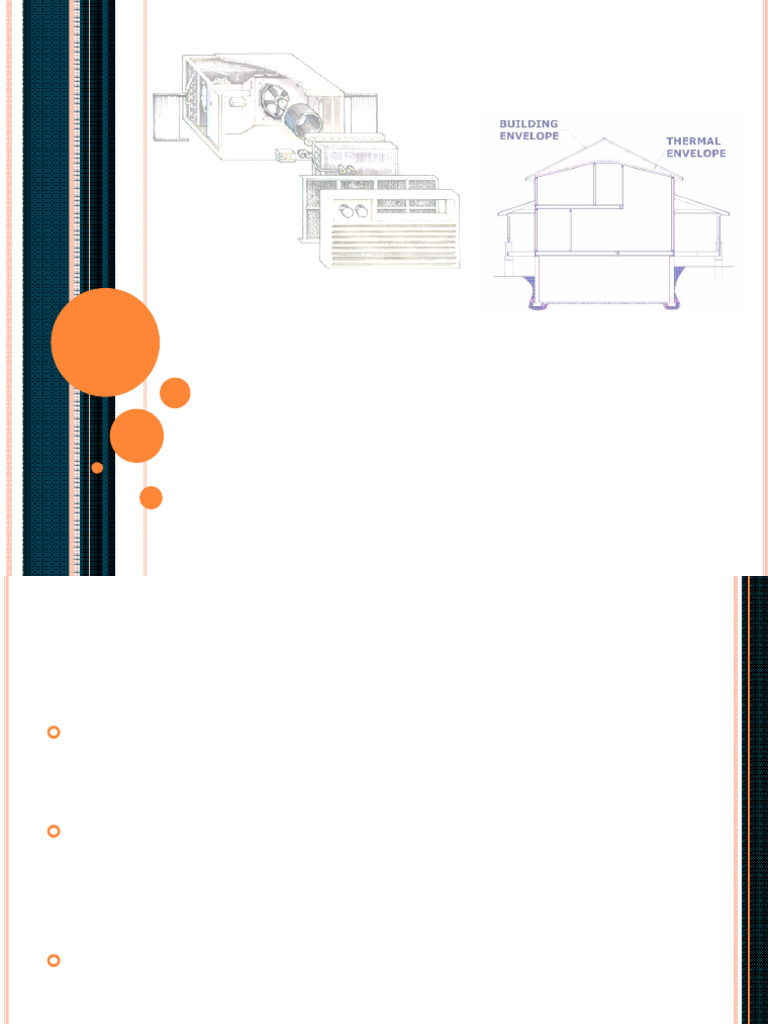 BUILDING ENVELOPE

THERMAL ENVELOPE