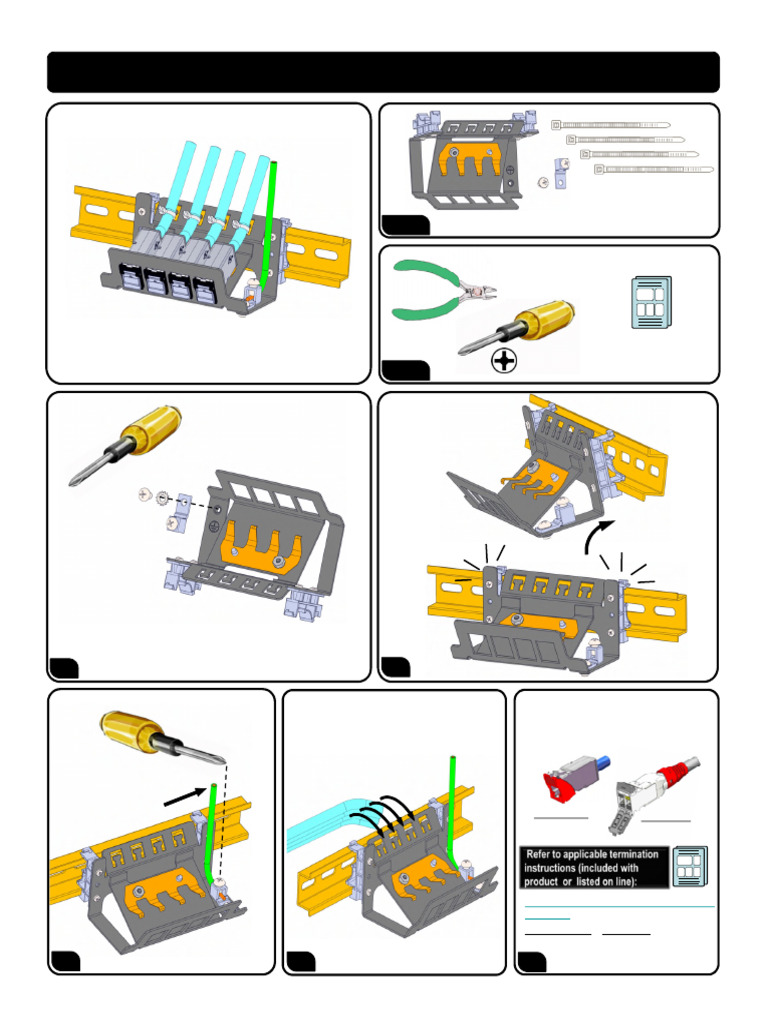 Refer to applicable termination instructions (included with product or listed on line):