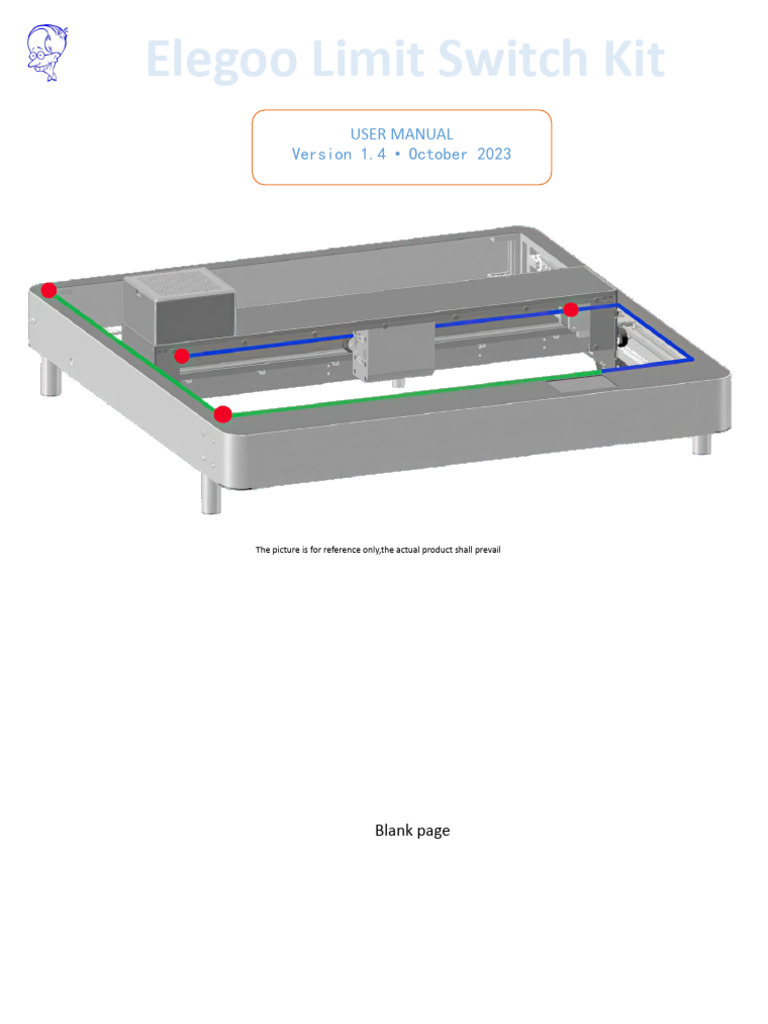 Elegoo Limit Switch Kit

USER MANUAL
Version 1.4 • October 2023

The picture is for reference only,the actual product shall prevail

Blank page