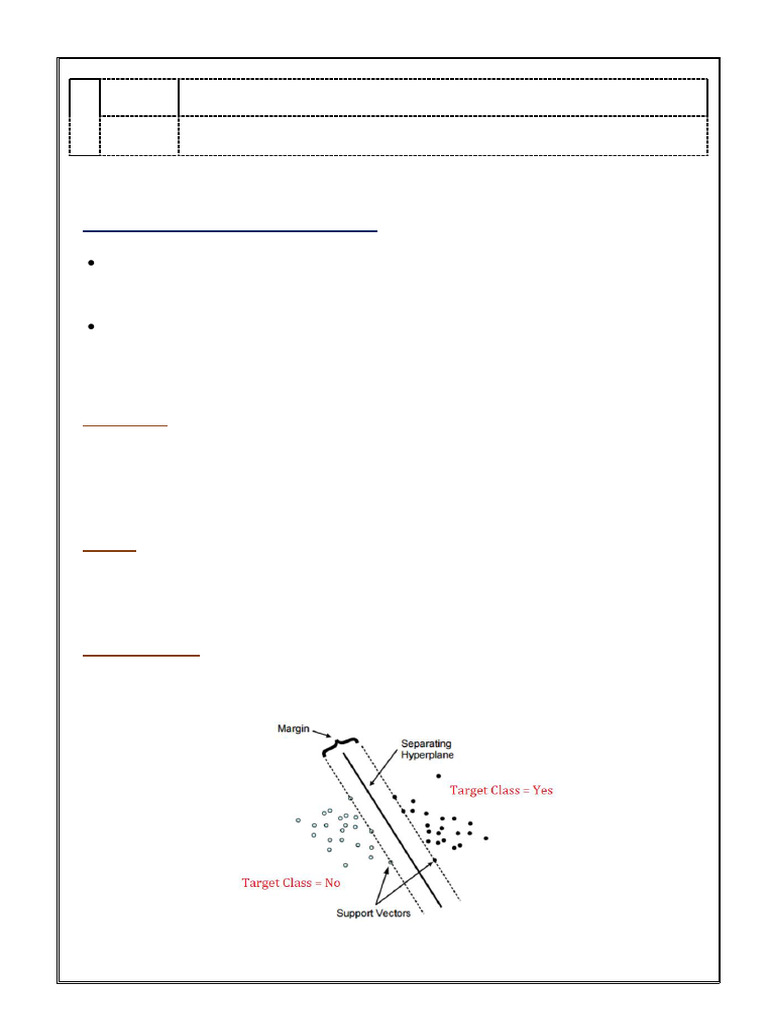 Margin

Separating Hyperplane

Target Class = Yes

Target Class = No

Support Vectors