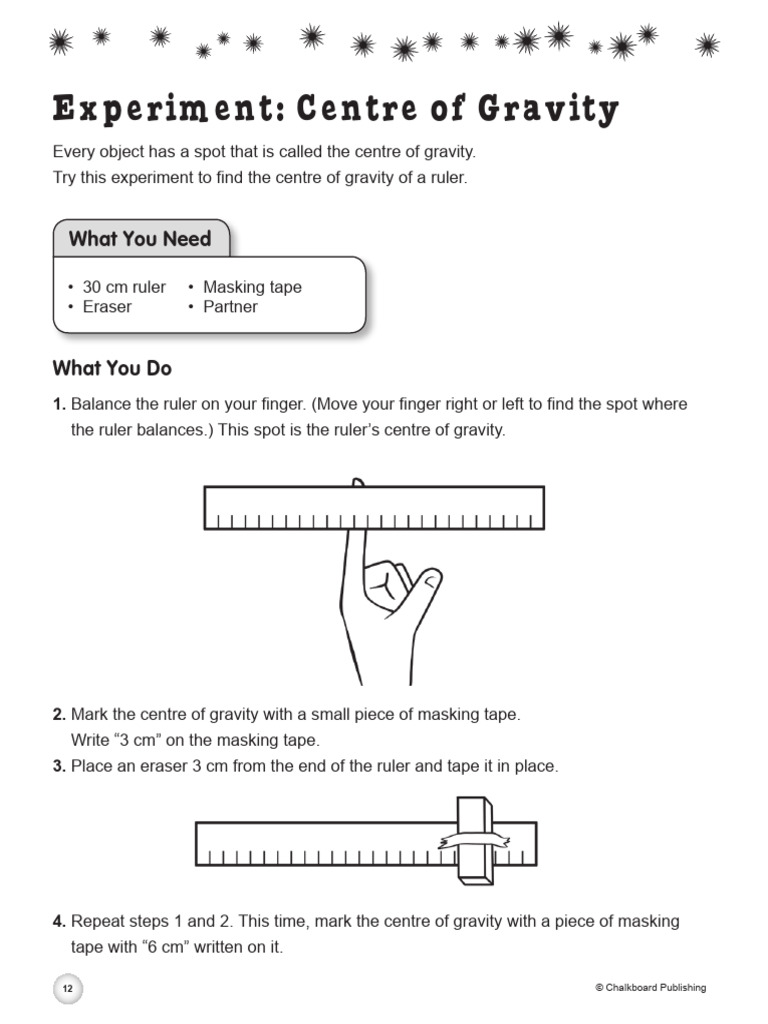 Experiment: Centre of Gravity

Every object has a spot that is called the centre of gravity.
Try this experiment to find the centre of gravity of a ruler.

What You Need

• 30 cm ruler
• Eraser
• Masking tape
• Partner

What You Do

1. Balance the ruler on your finger. (Move your finger right or left to find the spot where the ruler balances.) This spot is the ruler's centre of gravity.

2. Mark the centre of gravity with a small piece of masking tape. Write "3 cm" on the masking tape.

3. Place an eraser 3 cm from the end of the ruler and tape it in place.

4. Repeat steps 1 and 2. This time, mark the centre of gravity with a piece of masking tape with "6 cm" written on it.

12

© Chalkboard Publishing