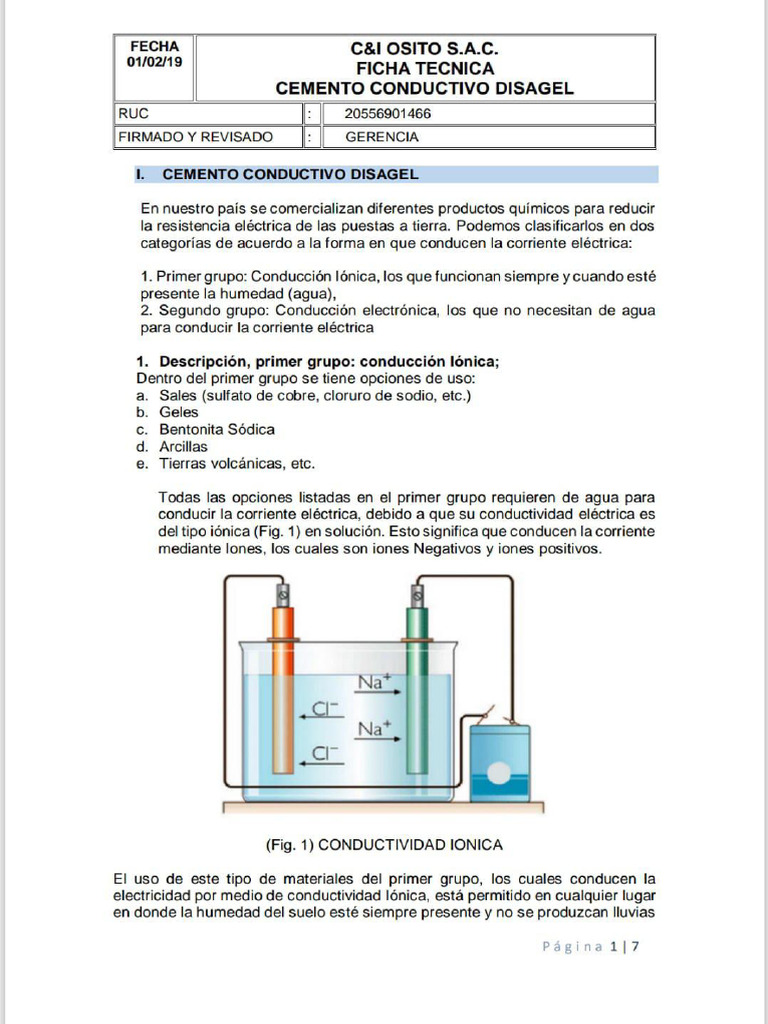 | FECHA 01/02/19 | C&I OSITO S.A.C. FICHA TECNICA CEMENTO CONDUCTIVO DISAGEL | |
|---|---|---|
| RUC | : | 20556901466 |
| FIRMADO Y REVISADO | : | GERENCIA |

I. CEMENTO CONDUCTIVO DISAGEL

En nuestro país se comercializan diferentes productos químicos para reducir la resistencia eléctrica de las puestas a tierra. Podemos clasificarlos en dos categorías de acuerdo a la forma en que conducen la corriente eléctrica:

1. Primer grupo: Conducción Iónica, los que funcionan siempre y cuando esté presente la humedad (agua),
2. Segundo grupo: Conducción electrónica, los que no necesitan de agua para conducir la corriente eléctrica

1. Descripción, primer grupo: conducción Iónica;
Dentro del primer grupo se tiene opciones de uso:
a. Sales (sulfato de cobre, cloruro de sodio, etc.)
b. Geles
c. Bentonita Sódica
d. Arcillas
e. Tierras volcánicas, etc.

Todas las opciones listadas en el primer grupo requieren de agua para conducir la corriente eléctrica, debido a que su conductividad eléctrica es del tipo iónica (Fig. 1) en solución. Esto significa que conducen la corriente mediante Iones, los cuales son iones Negativos y iones positivos.

$Na^+$
$Cl^-$
$Na^+$
$Cl^-$

(Fig. 1) CONDUCTIVIDAD IONICA

El uso de este tipo de materiales del primer grupo, los cuales conducen la electricidad por medio de conductividad Iónica, está permitido en cualquier lugar en donde la humedad del suelo esté siempre presente y no se produzcan lluvias

Página 1 | 7