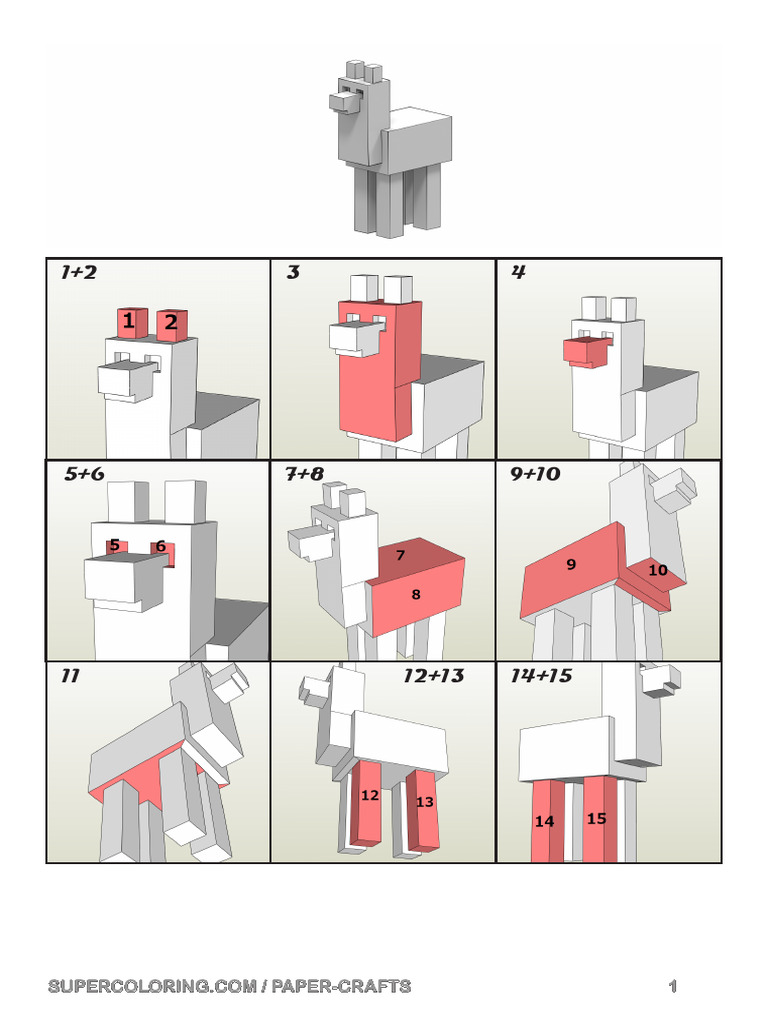 1+2

1 2

3

4

5+6

5 6

7+8

7

8

9+10

9

10

11

12+13

12 13

14+15

14 15

SUPERCOLORING.COM / PAPER-CRAFTS

1