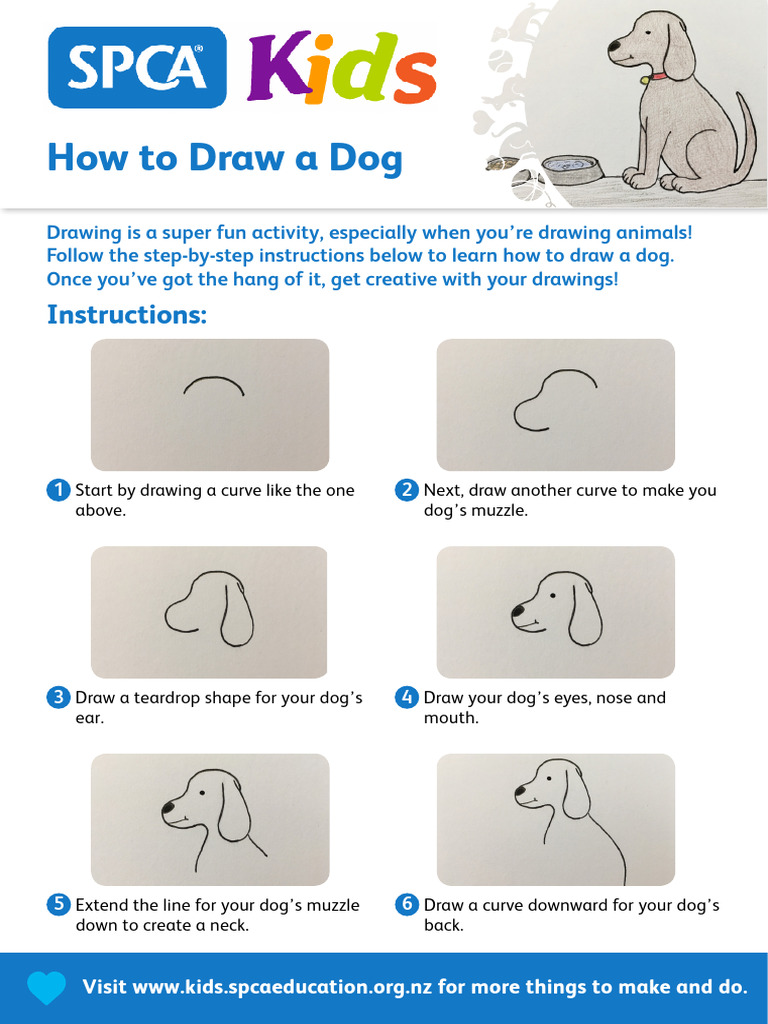 SPCA® Kids

How to Draw a Dog

Drawing is a super fun activity, especially when you're drawing animals! Follow the step-by-step instructions below to learn how to draw a dog. Once you've got the hang of it, get creative with your drawings!

Instructions:

1 Start by drawing a curve like the one above.

2 Next, draw another curve to make you dog's muzzle.

3 Draw a teardrop shape for your dog's ear.

4 Draw your dog's eyes, nose and mouth.

5 Extend the line for your dog's muzzle down to create a neck.

6 Draw a curve downward for your dog's back.

Visit www.kids.spcaeducation.org.nz for more things to make and do.