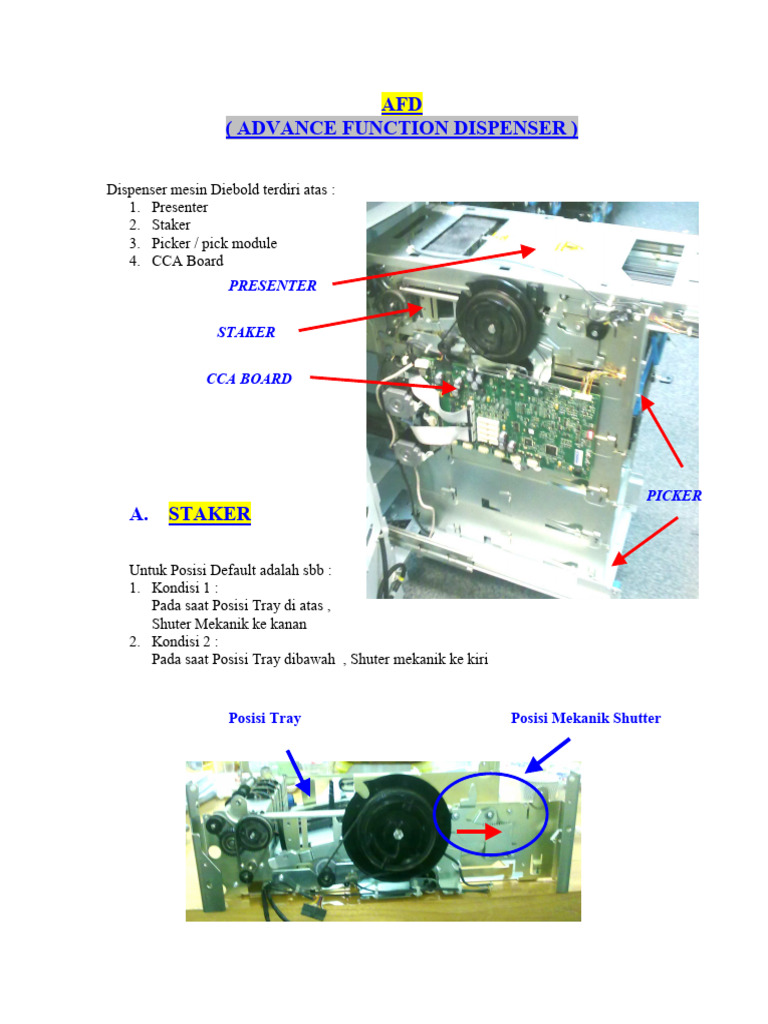 AFD
( ADVANCE FUNCTION DISPENSER )

Dispenser mesin Diebold terdiri atas :
1. Presenter
2. Staker
3. Picker / pick module
4. CCA Board

PRESENTER

STAKER

CCA BOARD

PICKER

A. STAKER

Untuk Posisi Default adalah sbb :
1. Kondisi 1 :
Pada saat Posisi Tray di atas , Shuter Mekanik ke kanan
2. Kondisi 2 :
Pada saat Posisi Tray dibawah , Shuter mekanik ke kiri

Posisi Tray

Posisi Mekanik Shutter