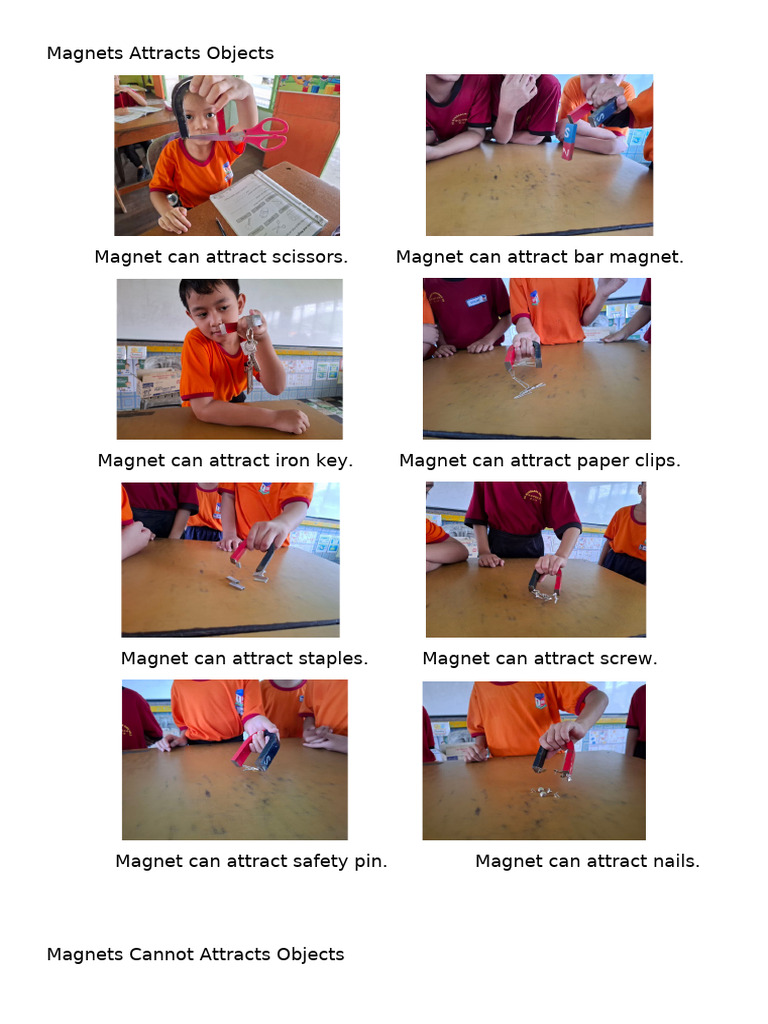 Magnets Attracts Objects

Magnet can attract scissors.

Magnet can attract bar magnet.

Magnet can attract iron key.

Magnet can attract paper clips.

Magnet can attract staples.

Magnet can attract screw.

Magnet can attract safety pin.

Magnet can attract nails.

Magnets Cannot Attracts Objects