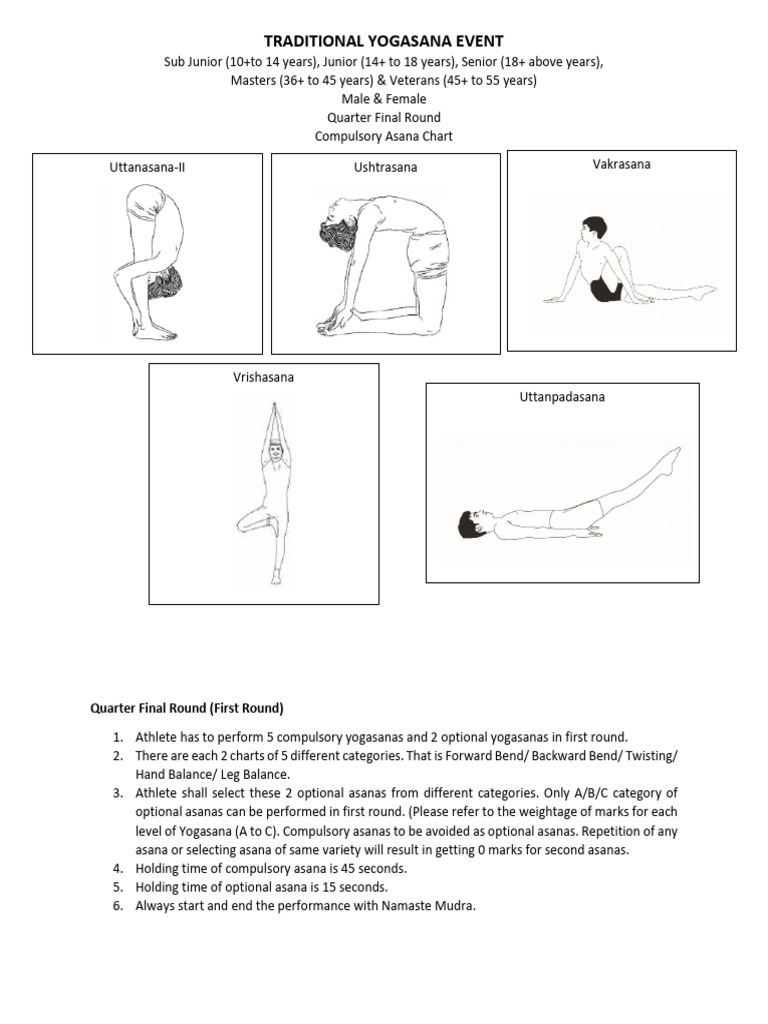 TRADITIONAL YOGASANA EVENT
Sub Junior (10+to 14 years), Junior (14+ to 18 years), Senior (18+ above years), Masters (36+ to 45 years) & Veterans (45+ to 55 years)
Male & Female
Quarter Final Round
Compulsory Asana Chart

Uttanasana-II

Ushtrasana

Vakrasana

Vrishasana

Uttanpadasana

Quarter Final Round (First Round)

1. Athlete has to perform 5 compulsory yogasanas and 2 optional yogasanas in first round.
2. There are each 2 charts of 5 different categories. That is Forward Bend/ Backward Bend/ Twisting/ Hand Balance/ Leg Balance.
3. Athlete shall select these 2 optional asanas from different categories. Only A/B/C category of optional asanas can be performed in first round. (Please refer to the weightage of marks for each level of Yogasana (A to C). Compulsory asanas to be avoided as optional asanas. Repetition of any asana or selecting asana of same variety will result in getting 0 marks for second asanas.
4. Holding time of compulsory asana is 45 seconds.
5. Holding time of optional asana is 15 seconds.
6. Always start and end the performance with Namaste Mudra.