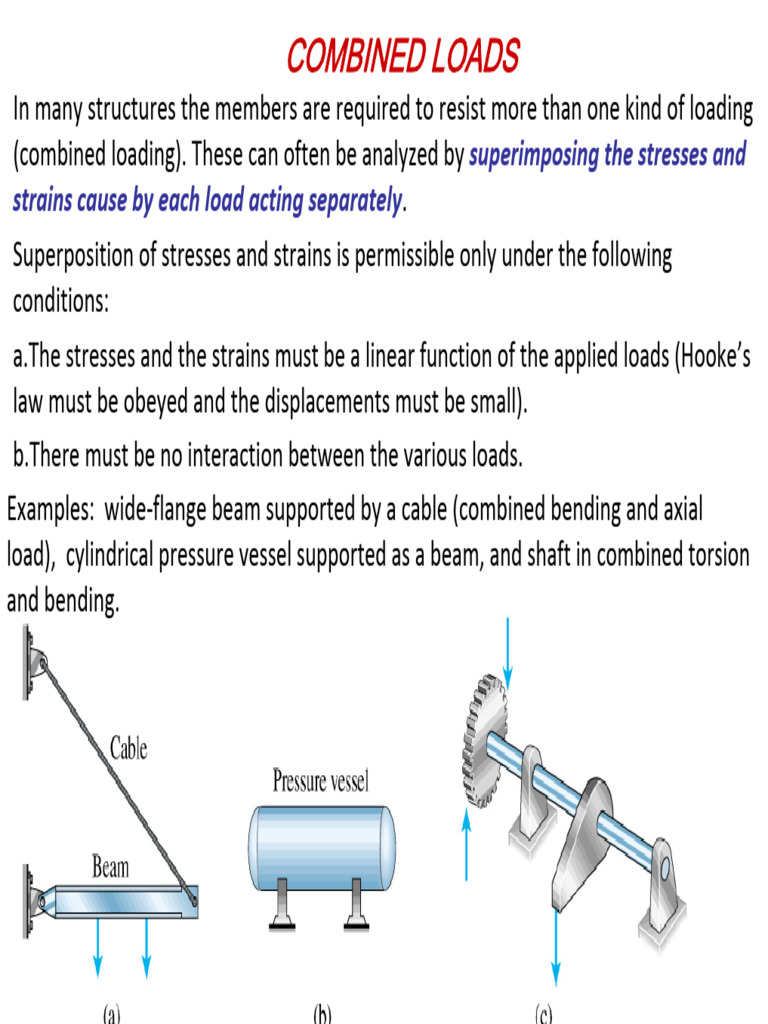 COMBINED LOADS

In many structures the members are required to resist more than one kind of loading (combined loading). These can often be analyzed by superimposing the stresses and strains cause by each load acting separately.

Superposition of stresses and strains is permissible only under the following conditions:

a.The stresses and the strains must be a linear function of the applied loads (Hooke's law must be obeyed and the displacements must be small).

b.There must be no interaction between the various loads.

Examples: wide-flange beam supported by a cable (combined bending and axial load), cylindrical pressure vessel supported as a beam, and shaft in combined torsion and bending.

Cable

Beam

Pressure vessel

(a)

(b)

(c)