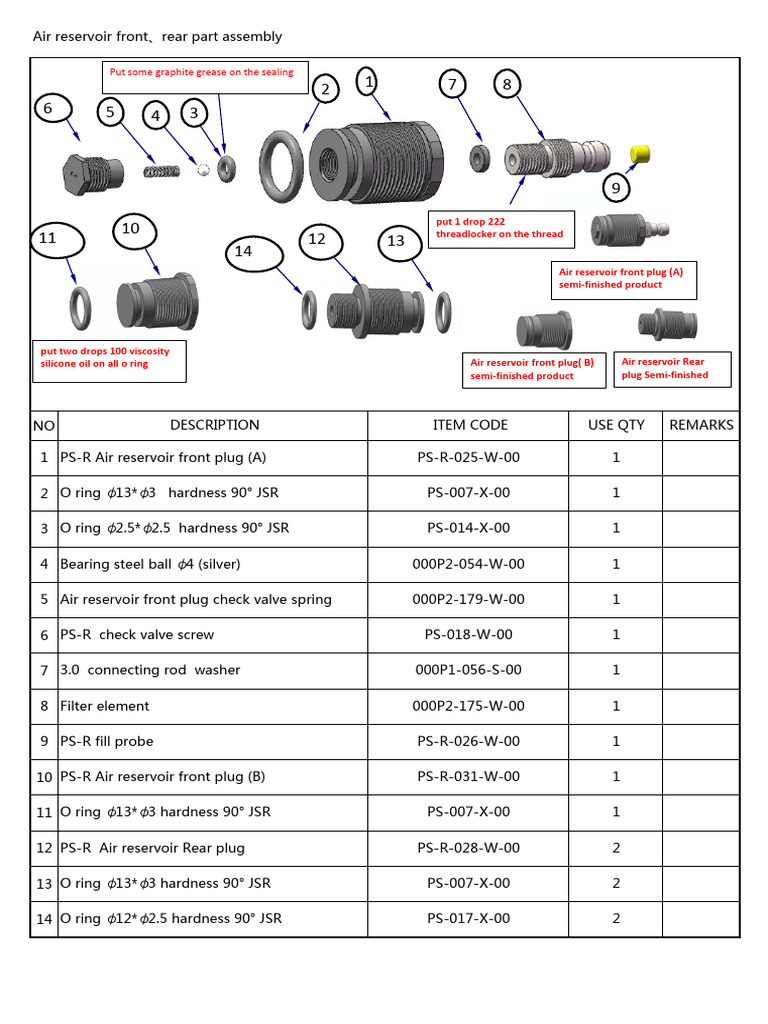 Air reservoir front、rear part assembly

Put some graphite grease on the sealing

6 5 4 3 2 1 7 8 9

put 1 drop 222 threadlocker on the thread

11 10 14 12 13

Air reservoir front plug (A) semi-finished product

put two drops 100 viscosity silicone oil on all o ring

Air reservoir front plug( B) semi-finished product

Air reservoir Rear plug Semi-finished

| NO | DESCRIPTION | ITEM CODE | USE QTY | REMARKS |
|---|---|---|---|---|
| 1 | PS-R Air reservoir front plug (A) | PS-R-025-W-00 | 1 | |
| 2 | O ring $\phi$13*$\phi$3 hardness 90° JSR | PS-007-X-00 | 1 | |
| 3 | O ring $\phi$2.5*$\phi$2.5 hardness 90° JSR | PS-014-X-00 | 1 | |
| 4 | Bearing steel ball $\phi$4 (silver) | 000P2-054-W-00 | 1 | |
| 5 | Air reservoir front plug check valve spring | 000P2-179-W-00 | 1 | |
| 6 | PS-R check valve screw | PS-018-W-00 | 1 | |
| 7 | 3.0 connecting rod washer | 000P1-056-S-00 | 1 | |
| 8 | Filter element | 000P2-175-W-00 | 1 | |
| 9 | PS-R fill probe | PS-R-026-W-00 | 1 | |
| 10 | PS-R Air reservoir front plug (B) | PS-R-031-W-00 | 1 | |
| 11 | O ring $\phi$13*$\phi$3 hardness 90° JSR | PS-007-X-00 | 1 | |
| 12 | PS-R Air reservoir Rear plug | PS-R-028-W-00 | 2 | |
| 13 | O ring $\phi$13*$\phi$3 hardness 90° JSR | PS-007-X-00 | 2 | |
| 14 | O ring $\phi$12*$\phi$2.5 hardness 90° JSR | PS-017-X-00 | 2 | |