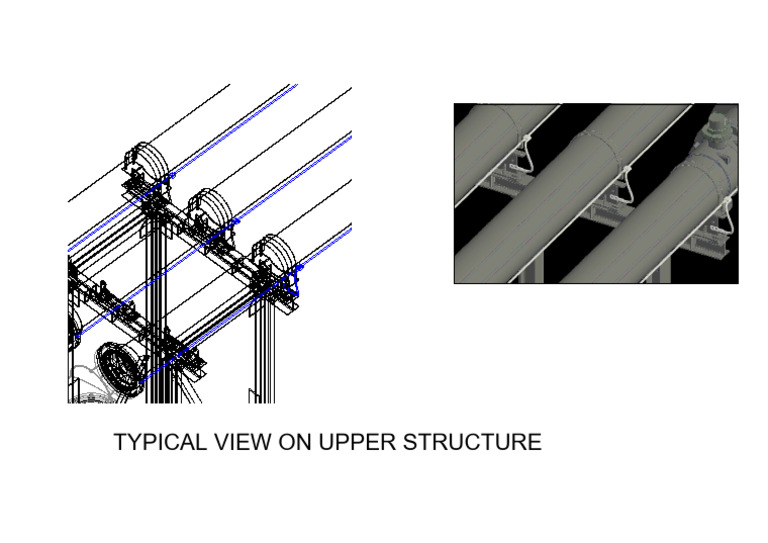 TYPICAL VIEW ON UPPER STRUCTURE