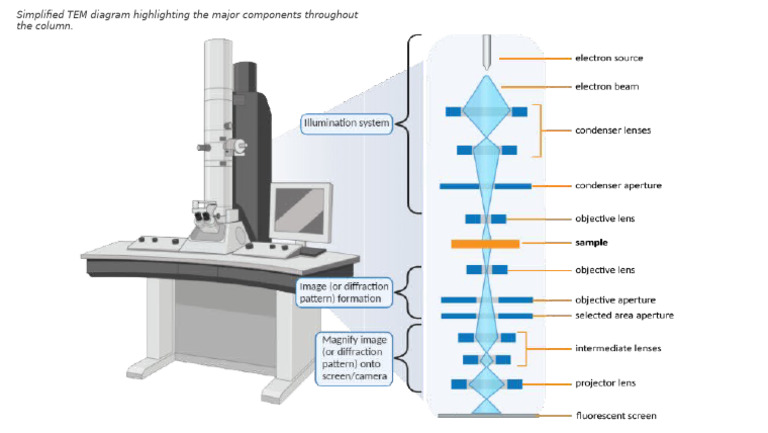 Simplified TEM diagram highlighting the major components throughout the column.

Illumination system

Image (or diffraction pattern) formation

Magnify image (or diffraction pattern) onto screen/camera

electron source
electron beam
condenser lenses
condenser aperture
objective lens
sample
objective lens
objective aperture
selected area aperture
intermediate lenses
projector lens
fluorescent screen