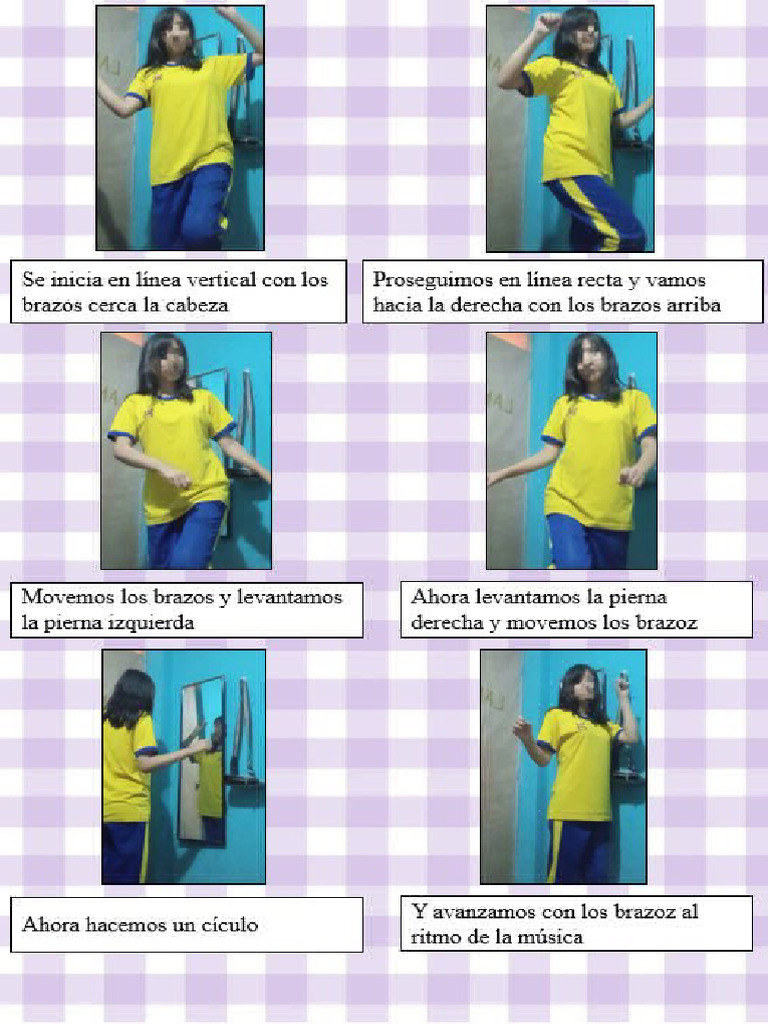 Se inicia en línea vertical con los brazos cerca la cabeza

Proseguimos en línea recta y vamos hacia la derecha con los brazos arriba

Movemos los brazos y levantamos la pierna izquierda

Ahora levantamos la pierna derecha y movemos los brazoz

Ahora hacemos un cículo

Y avanzamos con los brazoz al ritmo de la música