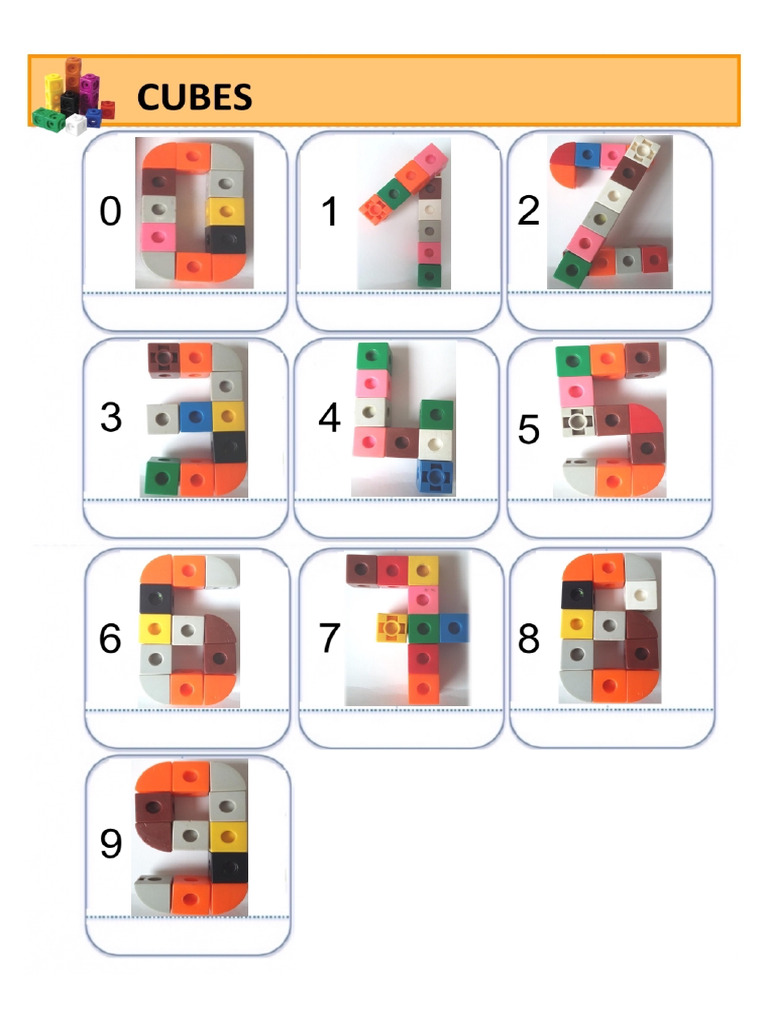 CUBES

0

1

2

3

4

5

6

7

8

9