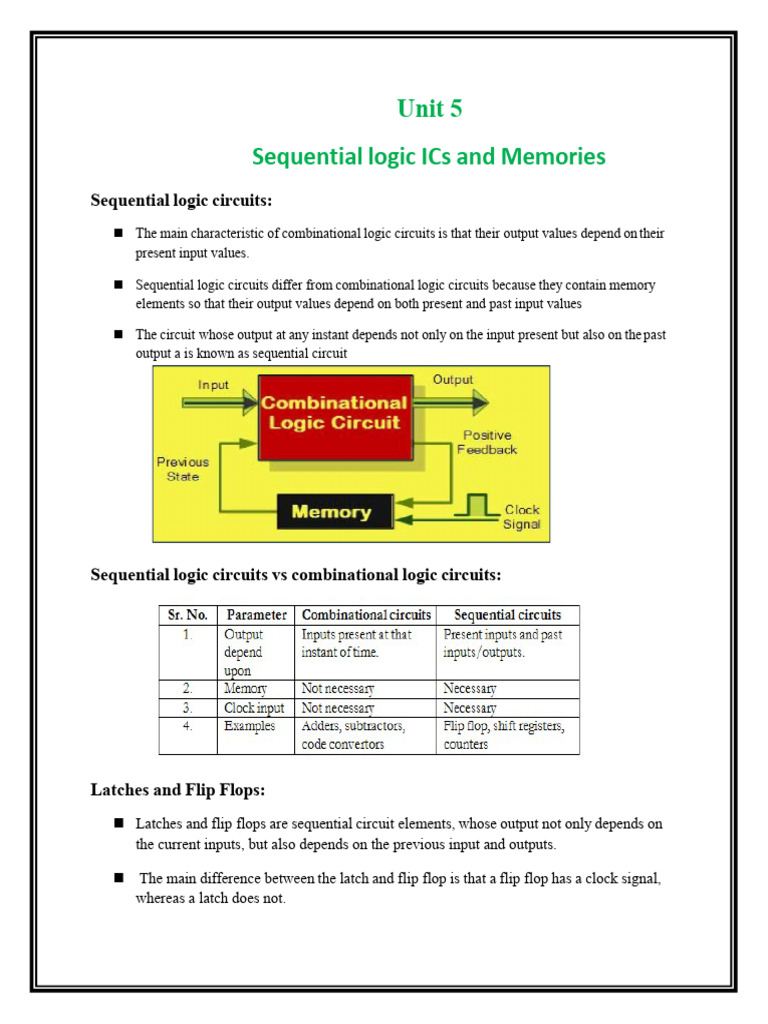 Unit 5

Sequential logic ICs and Memories

Sequential logic circuits:

■ The main characteristic of combinational logic circuits is that their output values depend on their present input values.

■ Sequential logic circuits differ from combinational logic circuits because they contain memory elements so that their output values depend on both present and past input values

■ The circuit whose output at any instant depends not only on the input present but also on the past output a is known as sequential circuit

Input
Combinational Logic Circuit
Output
Positive Feedback
Previous State
Memory
Clock Signal

Sequential logic circuits vs combinational logic circuits:

| Sr. No. | Parameter | Combinational circuits | Sequential circuits |
|---|---|---|---|
| 1. | Output depend upon | Inputs present at that instant of time. | Present inputs and past inputs/outputs. |
| 2. | Memory | Not necessary | Necessary |
| 3. | Clock input | Not necessary | Necessary |
| 4. | Examples | Adders, subtractors, code convertors | Flip flop, shift registers, counters |

Latches and Flip Flops:

■ Latches and flip flops are sequential circuit elements, whose output not only depends on the current inputs, but also depends on the previous input and outputs.

■ The main difference between the latch and flip flop is that a flip flop has a clock signal, whereas a latch does not.