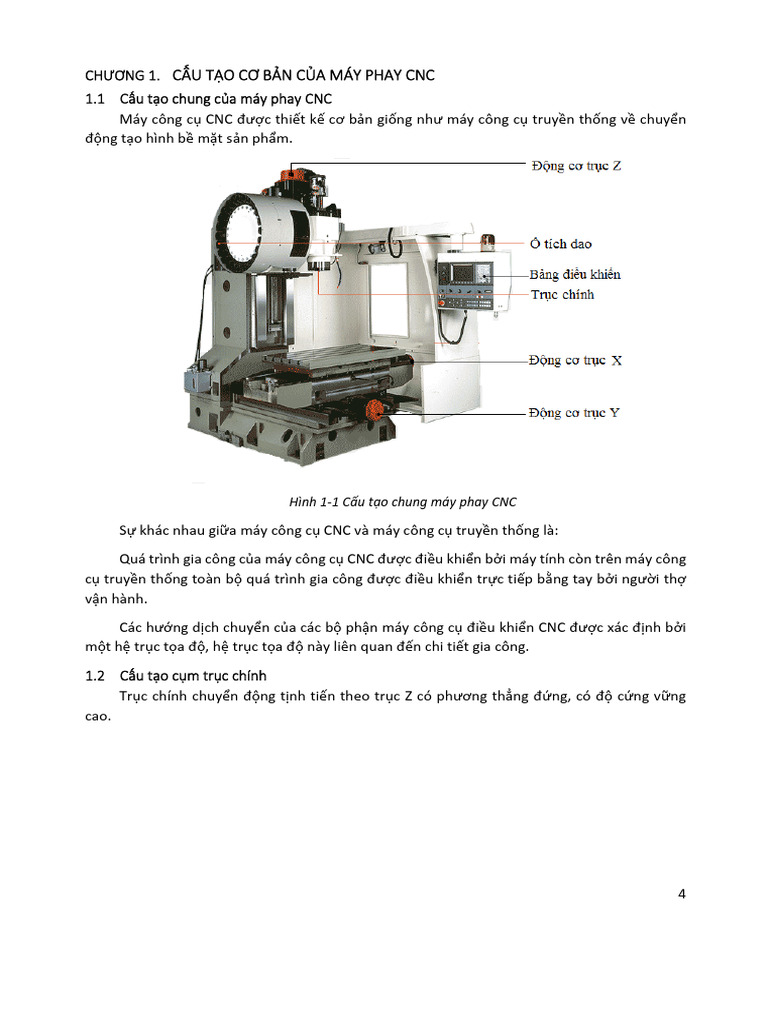 CHƯƠNG 1. CẤU TẠO CƠ BẢN CỦA MÁY PHAY CNC

1.1 Cấu tạo chung của máy phay CNC

Máy công cụ CNC được thiết kế cơ bản giống như máy công cụ truyền thống về chuyển động tạo hình bề mặt sản phẩm.

Động cơ trục Z

Ổ tích dao

Bảng điều khiển

Trục chính

Động cơ trục X

Động cơ trục Y

Hình 1-1 Cấu tạo chung máy phay CNC

Sự khác nhau giữa máy công cụ CNC và máy công cụ truyền thống là:

Quá trình gia công của máy công cụ CNC được điều khiển bởi máy tính còn trên máy công cụ truyền thống toàn bộ quá trình gia công được điều khiển trực tiếp bằng tay bởi người thợ vận hành.

Các hướng dịch chuyển của các bộ phận máy công cụ điều khiển CNC được xác định bởi một hệ trục tọa độ, hệ trục tọa độ này liên quan đến chi tiết gia công.

1.2 Cấu tạo cụm trục chính

Trục chính chuyển động tịnh tiến theo trục Z có phương thẳng đứng, có độ cứng vững cao.

4