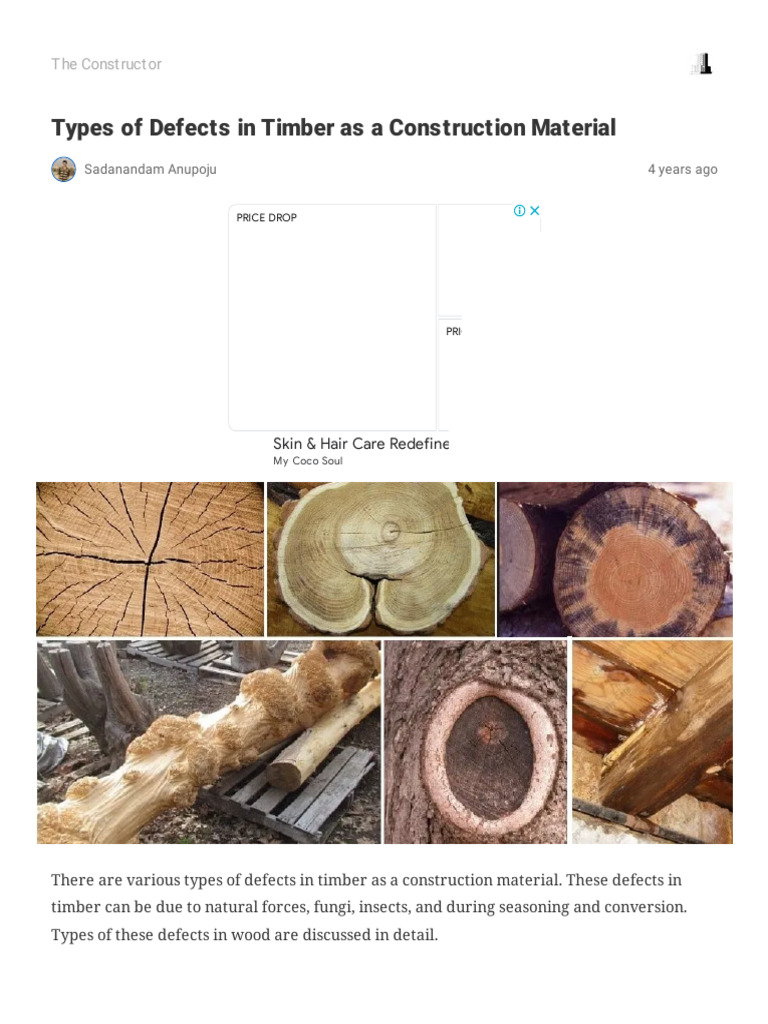 The Constructor

Types of Defects in Timber as a Construction Material

Sadanandam Anupoju

4 years ago

PRICE DROP

PRI

Skin & Hair Care Redefine

My Coco Soul

There are various types of defects in timber as a construction material. These defects in timber can be due to natural forces, fungi, insects, and during seasoning and conversion. Types of these defects in wood are discussed in detail.