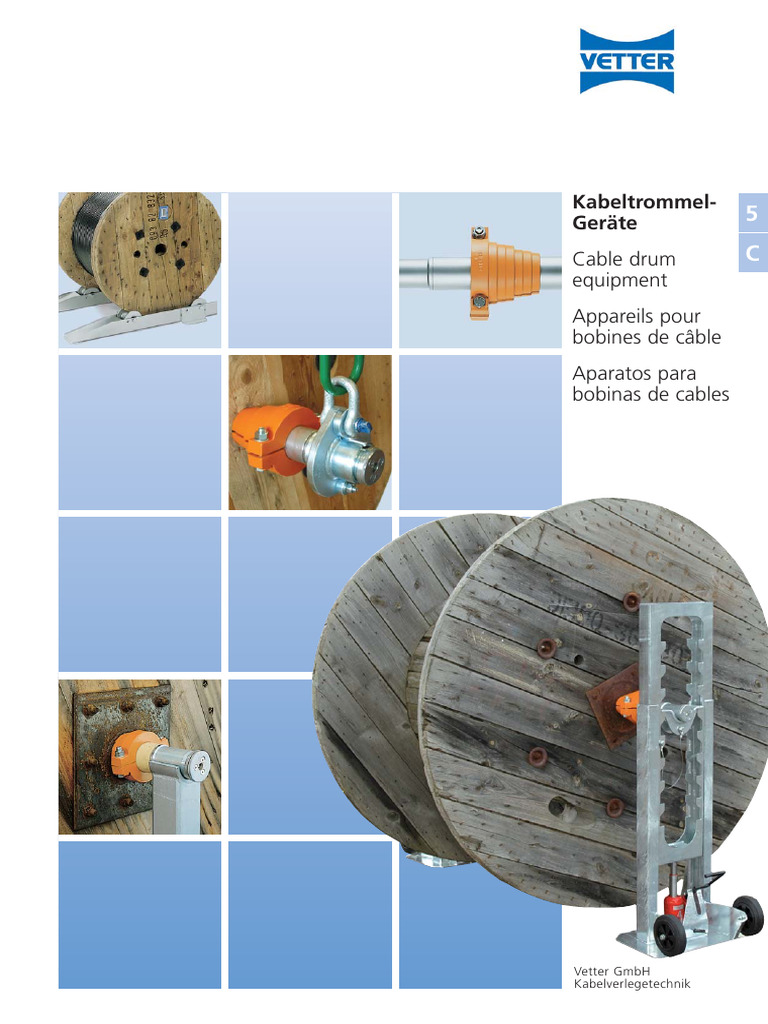 VETTER

Kabeltrommel-Geräte

Cable drum equipment

Appareils pour bobines de câble

Aparatos para bobinas de cables

5

C

Vetter GmbH
Kabelverlegetechnik