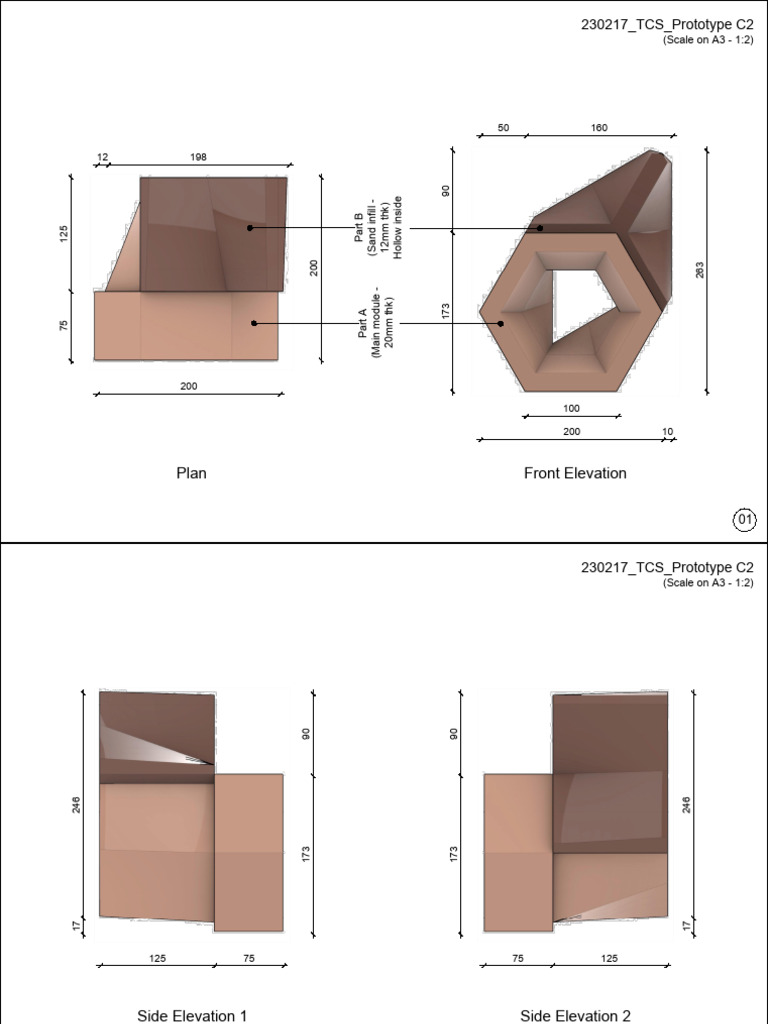 230217_TCS_Prototype C2
(Scale on A3 - 1:2)

12
198
125
75
200
200

Part B
(Sand infill -
12mm thk)
Hollow inside

Part A
(Main module -
20mm thk)

50
160
90
173
263
100
200
10

Plan

Front Elevation

01

230217_TCS_Prototype C2
(Scale on A3 - 1:2)

246
17
90
173
125
75

90
173
246
17
75
125

Side Elevation 1

Side Elevation 2