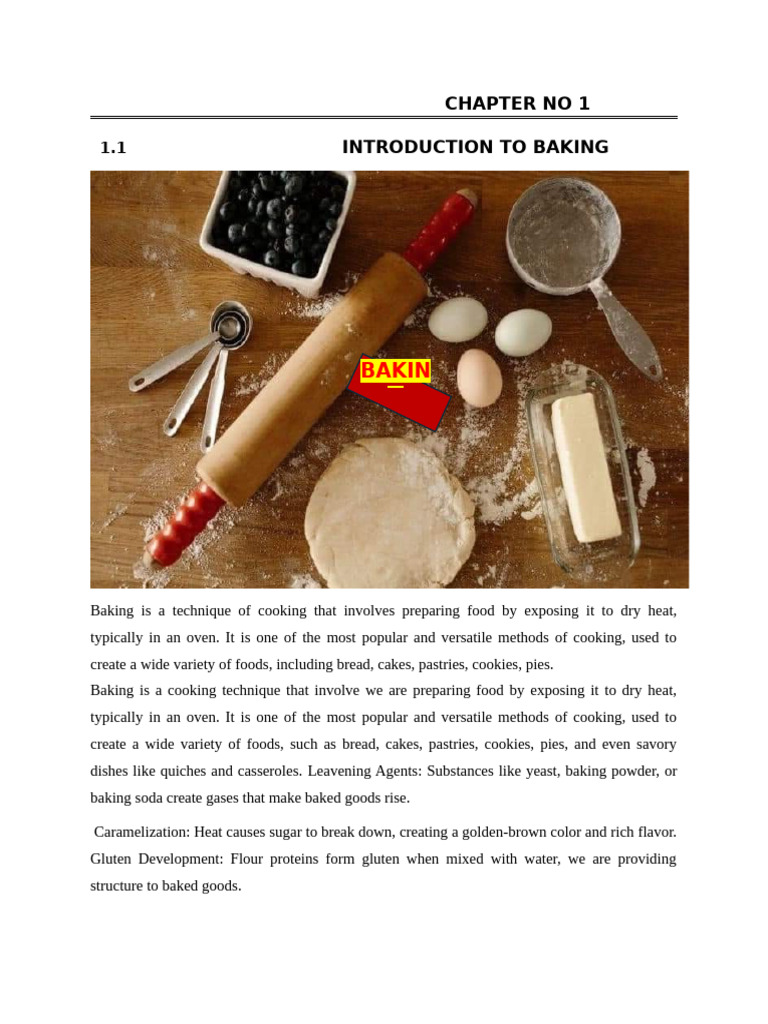 CHAPTER NO 1

1.1 INTRODUCTION TO BAKING

BAKIN

Baking is a technique of cooking that involves preparing food by exposing it to dry heat, typically in an oven. It is one of the most popular and versatile methods of cooking, used to create a wide variety of foods, including bread, cakes, pastries, cookies, pies.

Baking is a cooking technique that involve we are preparing food by exposing it to dry heat, typically in an oven. It is one of the most popular and versatile methods of cooking, used to create a wide variety of foods, such as bread, cakes, pastries, cookies, pies, and even savory dishes like quiches and casseroles. Leavening Agents: Substances like yeast, baking powder, or baking soda create gases that make baked goods rise.

Caramelization: Heat causes sugar to break down, creating a golden-brown color and rich flavor. Gluten Development: Flour proteins form gluten when mixed with water, we are providing structure to baked goods.