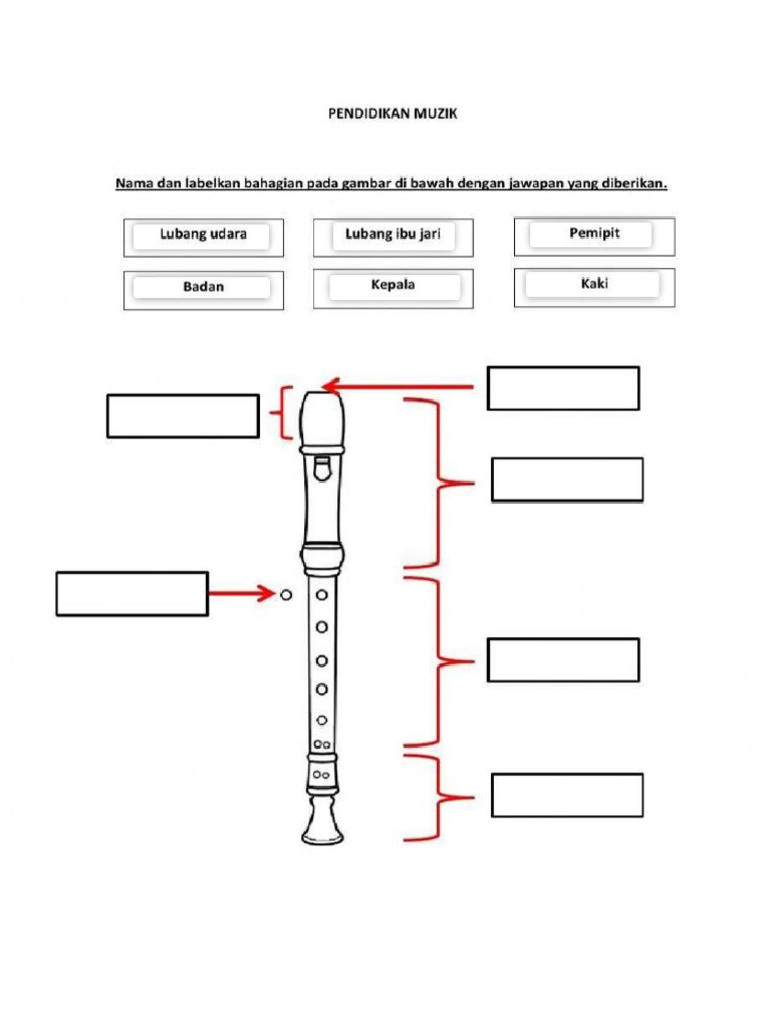 PENDIDIKAN MUZIK

Nama dan labelkan bahagian pada gambar di bawah dengan jawapan yang diberikan.

Lubang udara

Lubang ibu jari

Pemipit

Badan

Kepala

Kaki