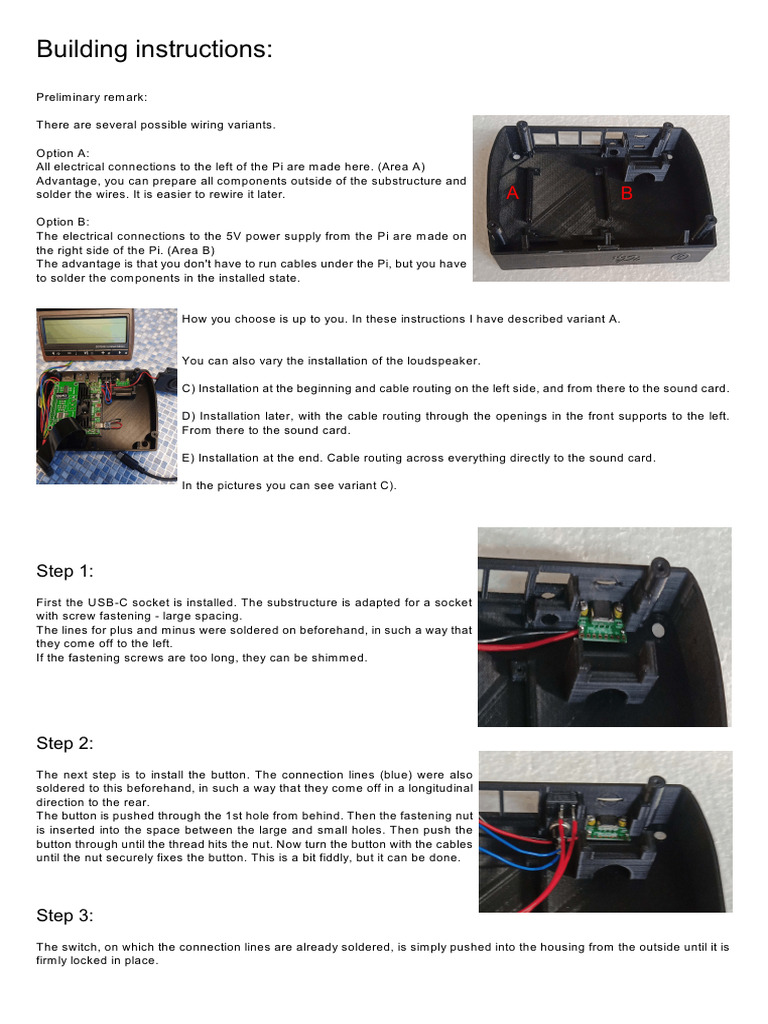 Building instructions:

Preliminary remark:

There are several possible wiring variants.

Option A:
All electrical connections to the left of the Pi are made here. (Area A) Advantage, you can prepare all components outside of the substructure and solder the wires. It is easier to rewire it later.

Option B:
The electrical connections to the 5V power supply from the Pi are made on the right side of the Pi. (Area B)
The advantage is that you don't have to run cables under the Pi, but you have to solder the components in the installed state.

A

B

How you choose is up to you. In these instructions I have described variant A.

You can also vary the installation of the loudspeaker.

C) Installation at the beginning and cable routing on the left side, and from there to the sound card.

D) Installation later, with the cable routing through the openings in the front supports to the left. From there to the sound card.

E) Installation at the end. Cable routing across everything directly to the sound card.

In the pictures you can see variant C).

Step 1:

First the USB-C socket is installed. The substructure is adapted for a socket with screw fastening - large spacing.
The lines for plus and minus were soldered on beforehand, in such a way that they come off to the left.
If the fastening screws are too long, they can be shimmed.

Step 2:

The next step is to install the button. The connection lines (blue) were also soldered to this beforehand, in such a way that they come off in a longitudinal direction to the rear.
The button is pushed through the 1st hole from behind. Then the fastening nut is inserted into the space between the large and small holes. Then push the button through until the thread hits the nut. Now turn the button with the cables until the nut securely fixes the button. This is a bit fiddly, but it can be done.

Step 3:

The switch, on which the connection lines are already soldered, is simply pushed into the housing from the outside until it is firmly locked in place.