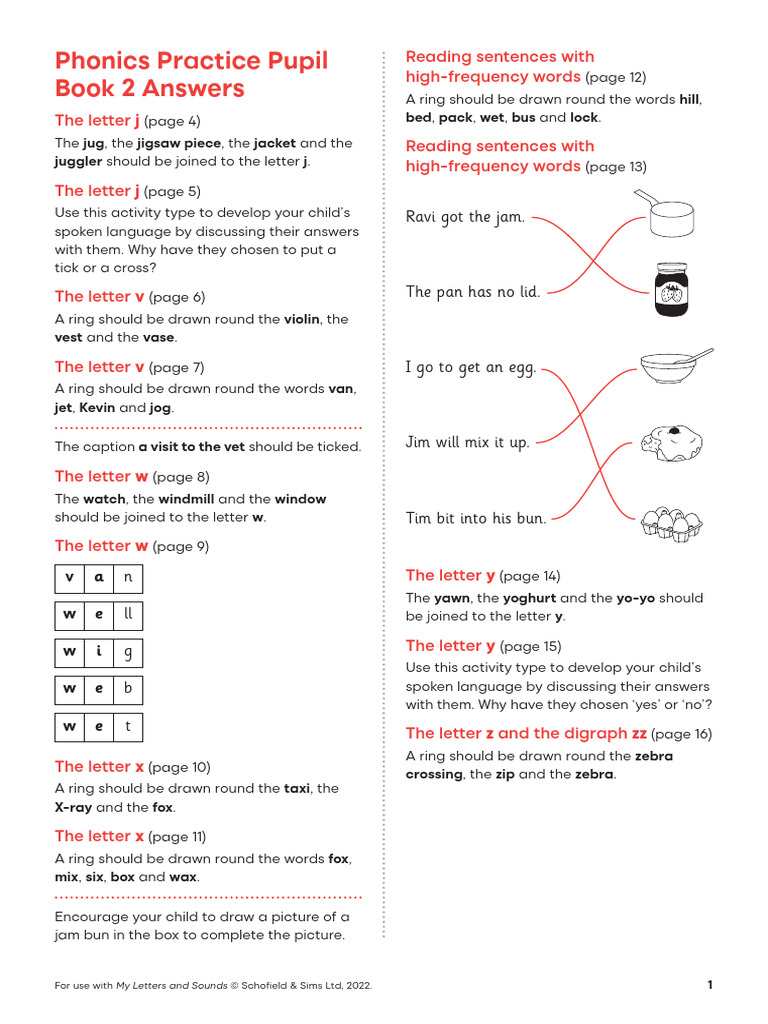 Phonics Practice Pupil Book 2 Answers

The letter j (page 4)
The jug, the jigsaw piece, the jacket and the juggler should be joined to the letter j.

The letter j (page 5)
Use this activity type to develop your child's spoken language by discussing their answers with them. Why have they chosen to put a tick or a cross?

The letter v (page 6)
A ring should be drawn round the violin, the vest and the vase.

The letter v (page 7)
A ring should be drawn round the words van, jet, Kevin and jog.

The caption a visit to the vet should be ticked.

The letter w (page 8)
The watch, the windmill and the window should be joined to the letter w.

The letter w (page 9)

| v | a | n |
|---|---|---|
| w | e | ll |
| w | i | g |
| w | e | b |
| w | e | t |

The letter x (page 10)
A ring should be drawn round the taxi, the X-ray and the fox.

The letter x (page 11)
A ring should be drawn round the words fox, mix, six, box and wax.

Encourage your child to draw a picture of a jam bun in the box to complete the picture.

Reading sentences with high-frequency words (page 12)
A ring should be drawn round the words hill, bed, pack, wet, bus and lock.

Reading sentences with high-frequency words (page 13)

Ravi got the jam.

The pan has no lid.

I go to get an egg.

Jim will mix it up.

Tim bit into his bun.

The letter y (page 14)
The yawn, the yoghurt and the yo-yo should be joined to the letter y.

The letter y (page 15)
Use this activity type to develop your child's spoken language by discussing their answers with them. Why have they chosen 'yes' or 'no'?

The letter z and the digraph zz (page 16)
A ring should be drawn round the zebra crossing, the zip and the zebra.

For use with My Letters and Sounds © Schofield & Sims Ltd, 2022.

1