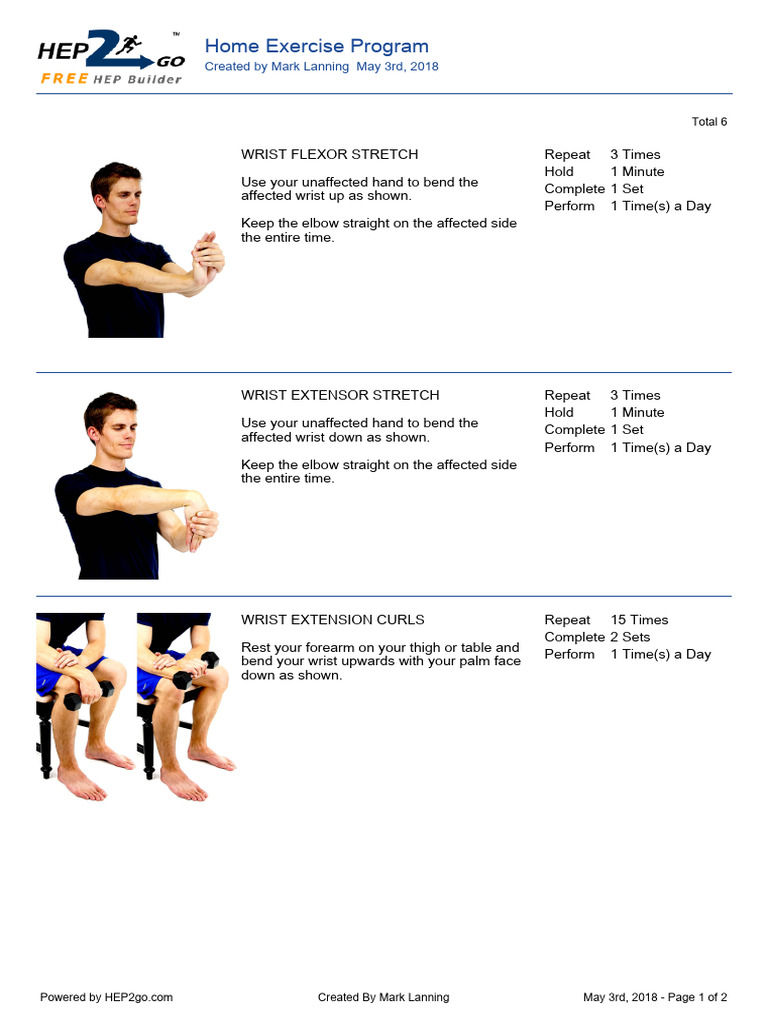 HEP2GO™
FREE HEP Builder

Home Exercise Program
Created by Mark Lanning May 3rd, 2018

Total 6

WRIST FLEXOR STRETCH

Use your unaffected hand to bend the affected wrist up as shown.

Keep the elbow straight on the affected side the entire time.

Repeat 3 Times
Hold 1 Minute
Complete 1 Set
Perform 1 Time(s) a Day

WRIST EXTENSOR STRETCH

Use your unaffected hand to bend the affected wrist down as shown.

Keep the elbow straight on the affected side the entire time.

Repeat 3 Times
Hold 1 Minute
Complete 1 Set
Perform 1 Time(s) a Day

WRIST EXTENSION CURLS

Rest your forearm on your thigh or table and bend your wrist upwards with your palm face down as shown.

Repeat 15 Times
Complete 2 Sets
Perform 1 Time(s) a Day

Powered by HEP2go.com
Created By Mark Lanning
May 3rd, 2018 - Page 1 of 2