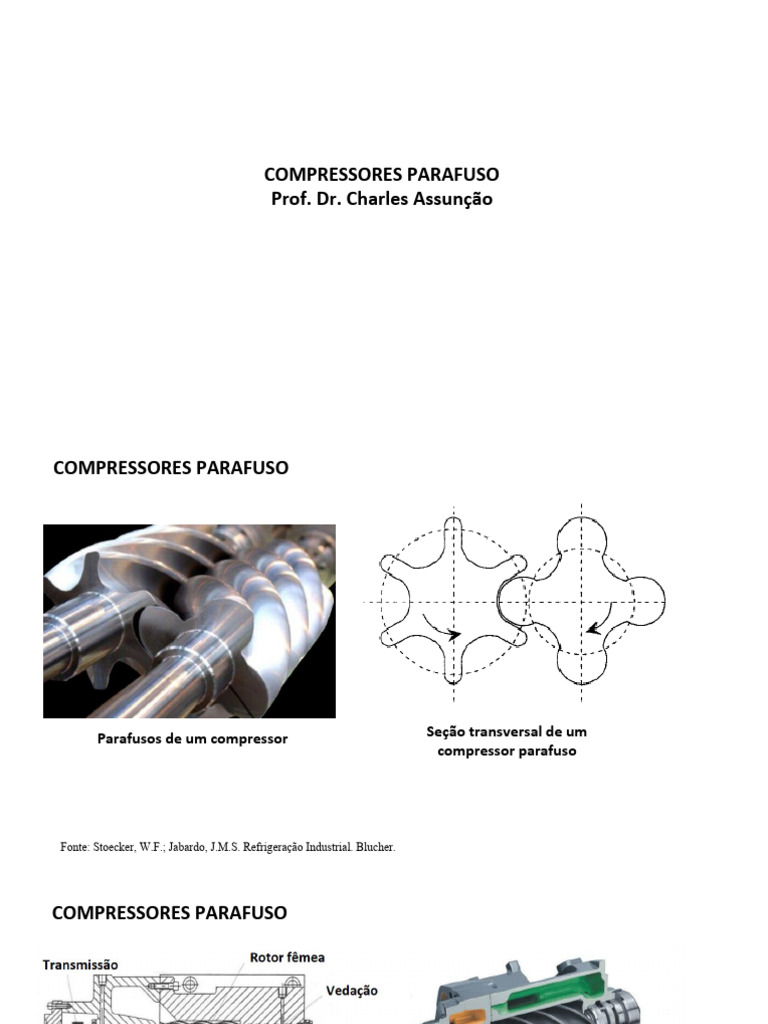 COMPRESSORES PARAFUSO
Prof. Dr. Charles Assunção

COMPRESSORES PARAFUSO

Parafusos de um compressor

Seção transversal de um compressor parafuso

Fonte: Stoecker, W.F.; Jabardo, J.M.S. Refrigeração Industrial. Blucher.

COMPRESSORES PARAFUSO

Transmissão

Rotor fêmea

Vedação