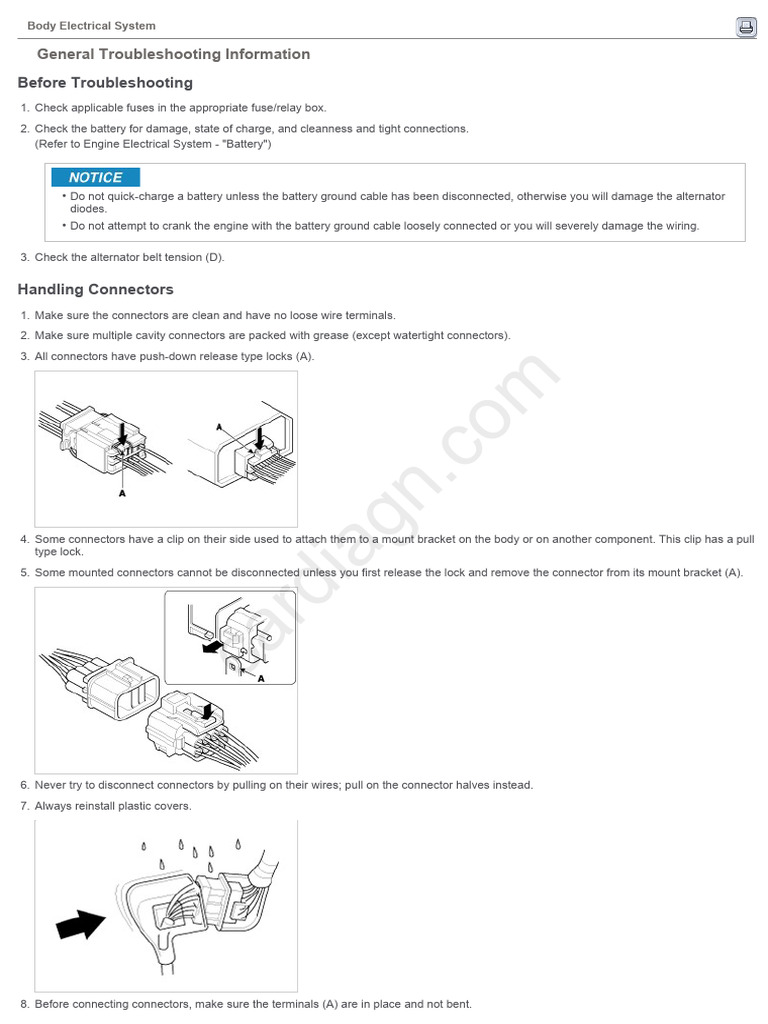 Body Electrical System

General Troubleshooting Information

Before Troubleshooting

1. Check applicable fuses in the appropriate fuse/relay box.

2. Check the battery for damage, state of charge, and cleanness and tight connections. (Refer to Engine Electrical System - "Battery")

NOTICE

• Do not quick-charge a battery unless the battery ground cable has been disconnected, otherwise you will damage the alternator diodes.

• Do not attempt to crank the engine with the battery ground cable loosely connected or you will severely damage the wiring.

3. Check the alternator belt tension (D).

Handling Connectors

1. Make sure the connectors are clean and have no loose wire terminals.

2. Make sure multiple cavity connectors are packed with grease (except watertight connectors).

3. All connectors have push-down release type locks (A).

A

A

4. Some connectors have a clip on their side used to attach them to a mount bracket on the body or on another component. This clip has a pull type lock.

5. Some mounted connectors cannot be disconnected unless you first release the lock and remove the connector from its mount bracket (A).

A

6. Never try to disconnect connectors by pulling on their wires; pull on the connector halves instead.

7. Always reinstall plastic covers.

8. Before connecting connectors, make sure the terminals (A) are in place and not bent.

cardiagn.com