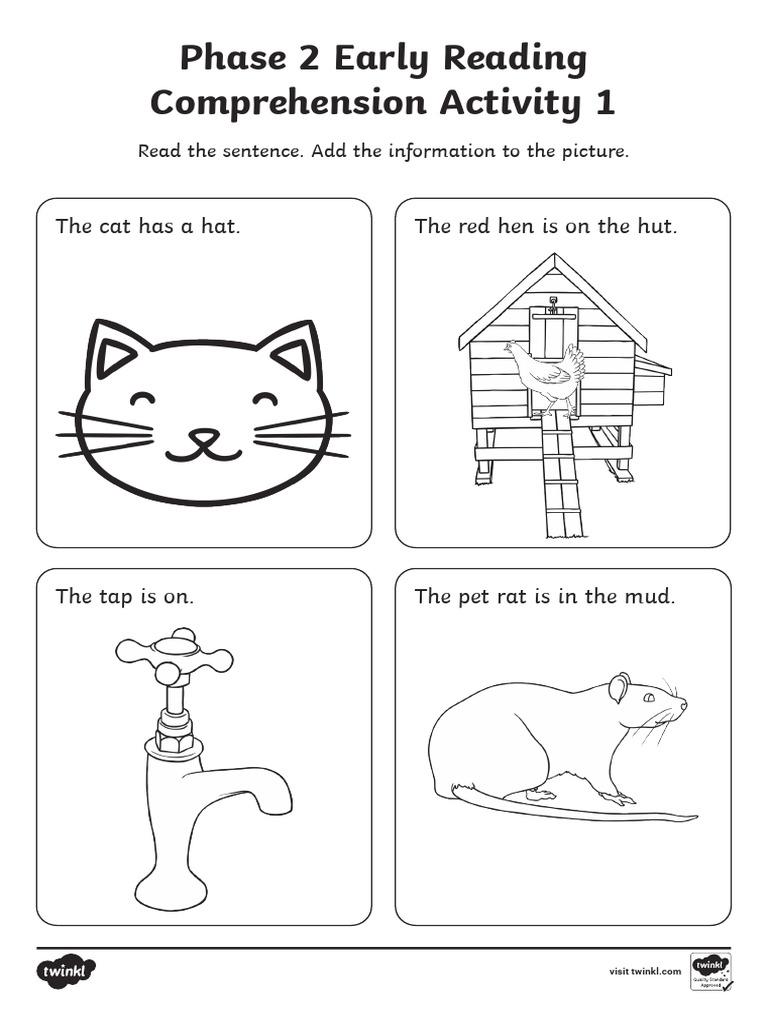 Phase 2 Early Reading Comprehension Activity 1

Read the sentence. Add the information to the picture.

The cat has a hat.

The red hen is on the hut.

The tap is on.

The pet rat is in the mud.

twinkl

visit twinkl.com

twinkl Quality Standard Approved