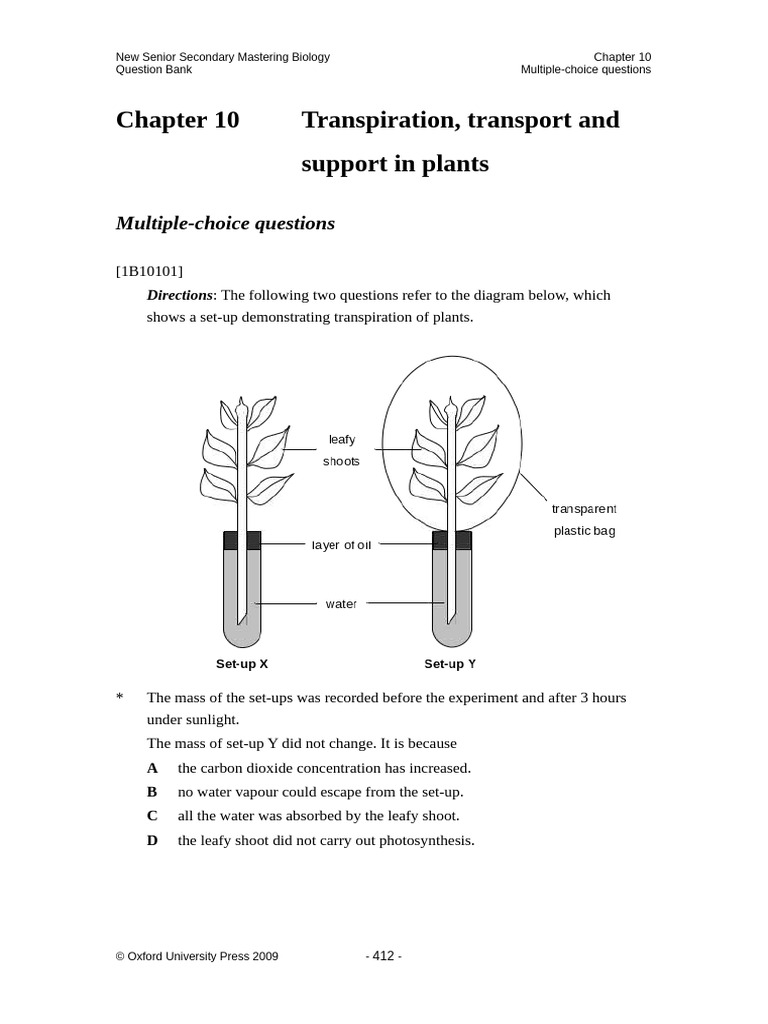 New Senior Secondary Mastering Biology
Question Bank

Chapter 10
Multiple-choice questions

Chapter 10 Transpiration, transport and support in plants

Multiple-choice questions

[1B10101]

Directions: The following two questions refer to the diagram below, which shows a set-up demonstrating transpiration of plants.

leafy shoots

transparent plastic bag

layer of oil

water

Set-up X

Set-up Y

* The mass of the set-ups was recorded before the experiment and after 3 hours under sunlight.

The mass of set-up Y did not change. It is because

A the carbon dioxide concentration has increased.

B no water vapour could escape from the set-up.

C all the water was absorbed by the leafy shoot.

D the leafy shoot did not carry out photosynthesis.

© Oxford University Press 2009

- 412 -