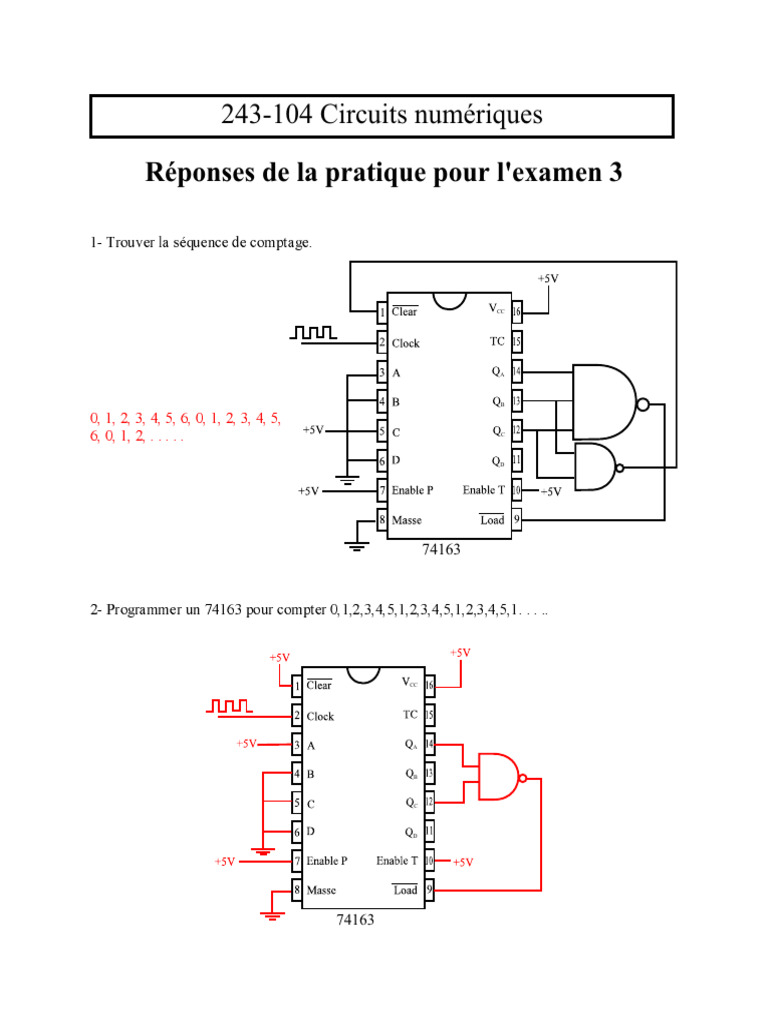 243-104 Circuits numériques

Réponses de la pratique pour l'examen 3

1- Trouver la séquence de comptage.

0, 1, 2, 3, 4, 5, 6, 0, 1, 2, 3, 4, 5, 6, 0, 1, 2, . . . . .

+5V
1 $\overline{Clear}$
2 Clock
3 A
4 B
+5V
5 C
6 D
+5V
7 Enable P
8 Masse
$V_{CC}$ 16
TC 15
$Q_A$ 14
$Q_B$ 13
$Q_C$ 12
$Q_D$ 11
Enable T 10 +5V
$\overline{Load}$ 9
74163

2- Programmer un 74163 pour compter 0,1,2,3,4,5,1,2,3,4,5,1,2,3,4,5,1. . . ..

+5V
+5V
1 $\overline{Clear}$
2 Clock
+5V
3 A
4 B
5 C
6 D
+5V
7 Enable P
8 Masse
$V_{CC}$ 16
TC 15
$Q_A$ 14
$Q_B$ 13
$Q_C$ 12
$Q_D$ 11
Enable T 10 +5V
$\overline{Load}$ 9
74163