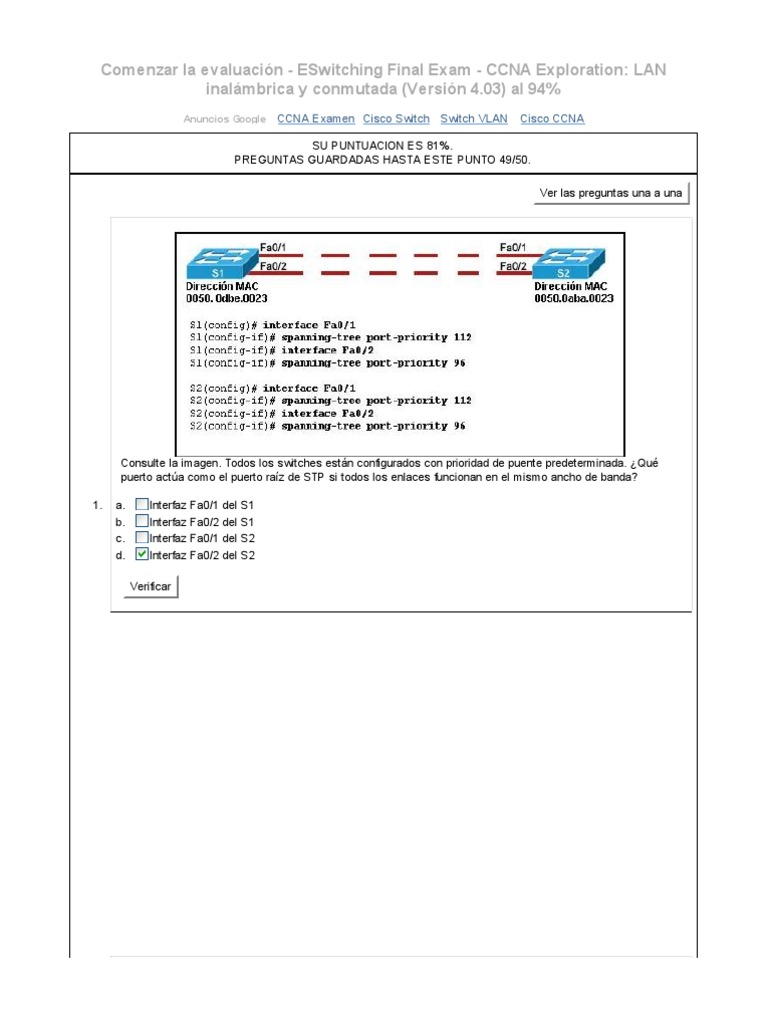 Comenzar la evaluación - ESwitching Final Exam - CCNA Exploration: LAN inalámbrica y conmutada (Versión 4.03) al 94%

Anuncios Google CCNA Examen Cisco Switch Switch VLAN Cisco CCNA

SU PUNTUACION ES 81%.
PREGUNTAS GUARDADAS HASTA ESTE PUNTO 49/50.

Ver las preguntas una a una

Fa0/1
Fa0/2
S1
Dirección MAC
0050.0dbe.0023

Fa0/1
Fa0/2
S2
Dirección MAC
0050.0aba.0023

S1(config)# interface Fa0/1
S1(config-if)# spanning-tree port-priority 112
S1(config-if)# interface Fa0/2
S1(config-if)# spanning-tree port-priority 96

S2(config)# interface Fa0/1
S2(config-if)# spanning-tree port-priority 112
S2(config-if)# interface Fa0/2
S2(config-if)# spanning-tree port-priority 96

Consulte la imagen. Todos los switches están configurados con prioridad de puente predeterminada. ¿Qué puerto actúa como el puerto raíz de STP si todos los enlaces funcionan en el mismo ancho de banda?

1. a. Interfaz Fa0/1 del S1
b. Interfaz Fa0/2 del S1
c. Interfaz Fa0/1 del S2
d. Interfaz Fa0/2 del S2

Verificar