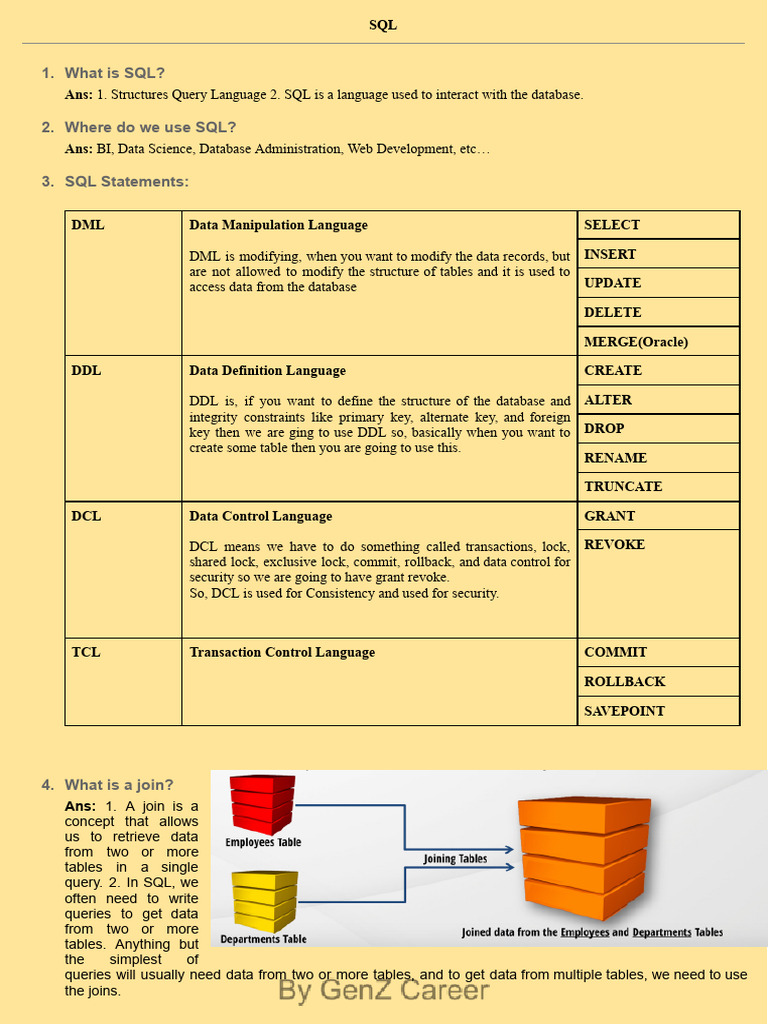 SQL

1. What is SQL?
Ans: 1. Structures Query Language 2. SQL is a language used to interact with the database.

2. Where do we use SQL?
Ans: BI, Data Science, Database Administration, Web Development, etc…

3. SQL Statements:

| DML | Data Manipulation Language<br><br>DML is modifying, when you want to modify the data records, but are not allowed to modify the structure of tables and it is used to access data from the database | SELECT<br>INSERT<br>UPDATE<br>DELETE<br>MERGE(Oracle) |
|---|---|---|
| DDL | Data Definition Language<br><br>DDL is, if you want to define the structure of the database and integrity constraints like primary key, alternate key, and foreign key then we are ging to use DDL so, basically when you want to create some table then you are going to use this. | CREATE<br>ALTER<br>DROP<br>RENAME<br>TRUNCATE |
| DCL | Data Control Language<br><br>DCL means we have to do something called transactions, lock, shared lock, exclusive lock, commit, rollback, and data control for security so we are going to have grant revoke.<br>So, DCL is used for Consistency and used for security. | GRANT<br>REVOKE |
| TCL | Transaction Control Language | COMMIT<br>ROLLBACK<br>SAVEPOINT |

4. What is a join?
Ans: 1. A join is a concept that allows us to retrieve data from two or more tables in a single query. 2. In SQL, we often need to write queries to get data from two or more tables. Anything but the simplest of queries will usually need data from two or more tables, and to get data from multiple tables, we need to use the joins.

Employees Table
Departments Table
Joining Tables
Joined data from the Employees and Departments Tables

By GenZ Career