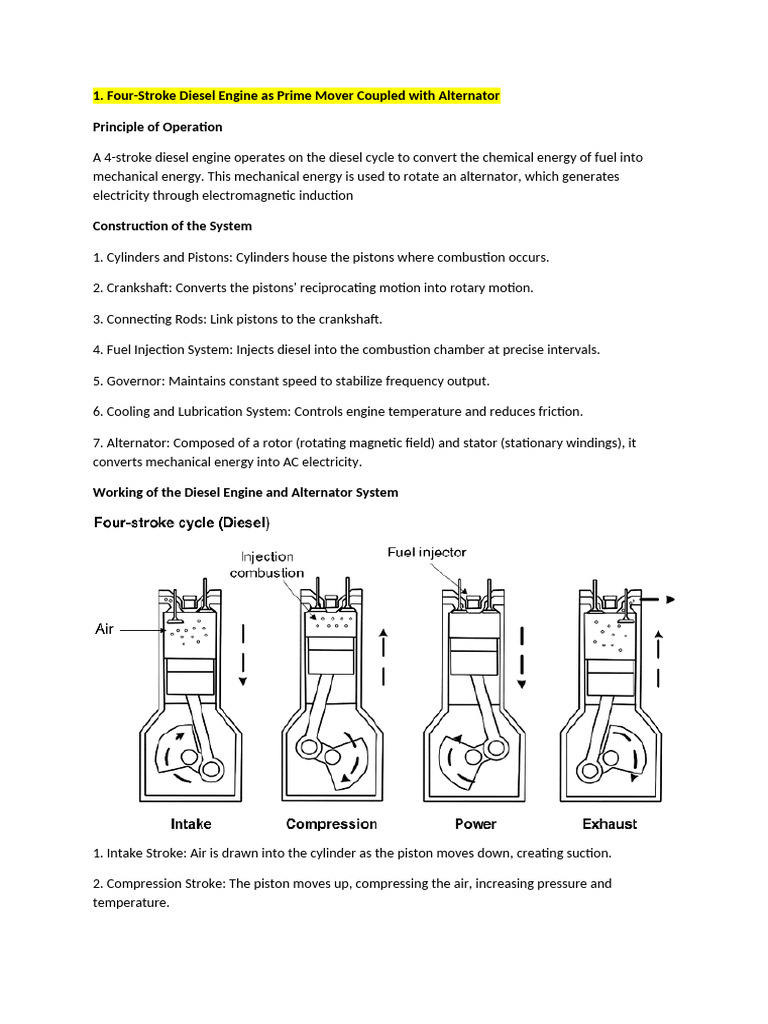 1. Four-Stroke Diesel Engine as Prime Mover Coupled with Alternator

Principle of Operation

A 4-stroke diesel engine operates on the diesel cycle to convert the chemical energy of fuel into mechanical energy. This mechanical energy is used to rotate an alternator, which generates electricity through electromagnetic induction

Construction of the System

1. Cylinders and Pistons: Cylinders house the pistons where combustion occurs.

2. Crankshaft: Converts the pistons' reciprocating motion into rotary motion.

3. Connecting Rods: Link pistons to the crankshaft.

4. Fuel Injection System: Injects diesel into the combustion chamber at precise intervals.

5. Governor: Maintains constant speed to stabilize frequency output.

6. Cooling and Lubrication System: Controls engine temperature and reduces friction.

7. Alternator: Composed of a rotor (rotating magnetic field) and stator (stationary windings), it converts mechanical energy into AC electricity.

Working of the Diesel Engine and Alternator System

Four-stroke cycle (Diesel)

Injection combustion

Fuel injector

Air

Intake

Compression

Power

Exhaust

1. Intake Stroke: Air is drawn into the cylinder as the piston moves down, creating suction.

2. Compression Stroke: The piston moves up, compressing the air, increasing pressure and temperature.