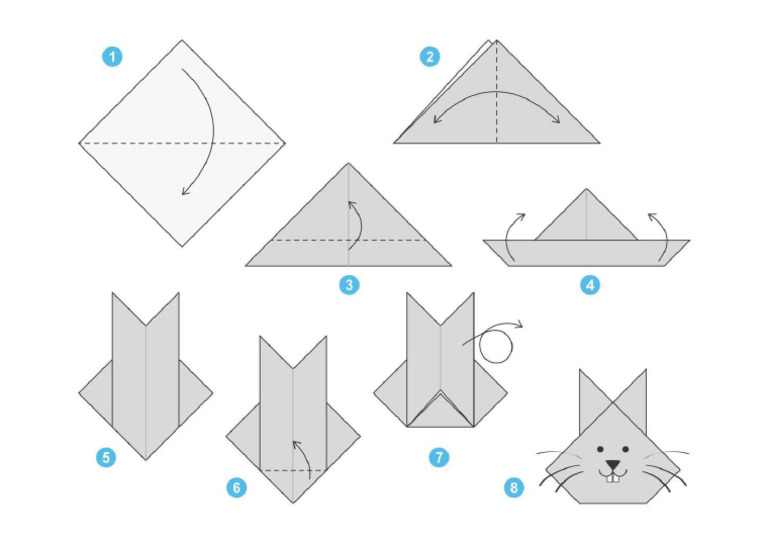 1
2
3
4
5
6
7
8