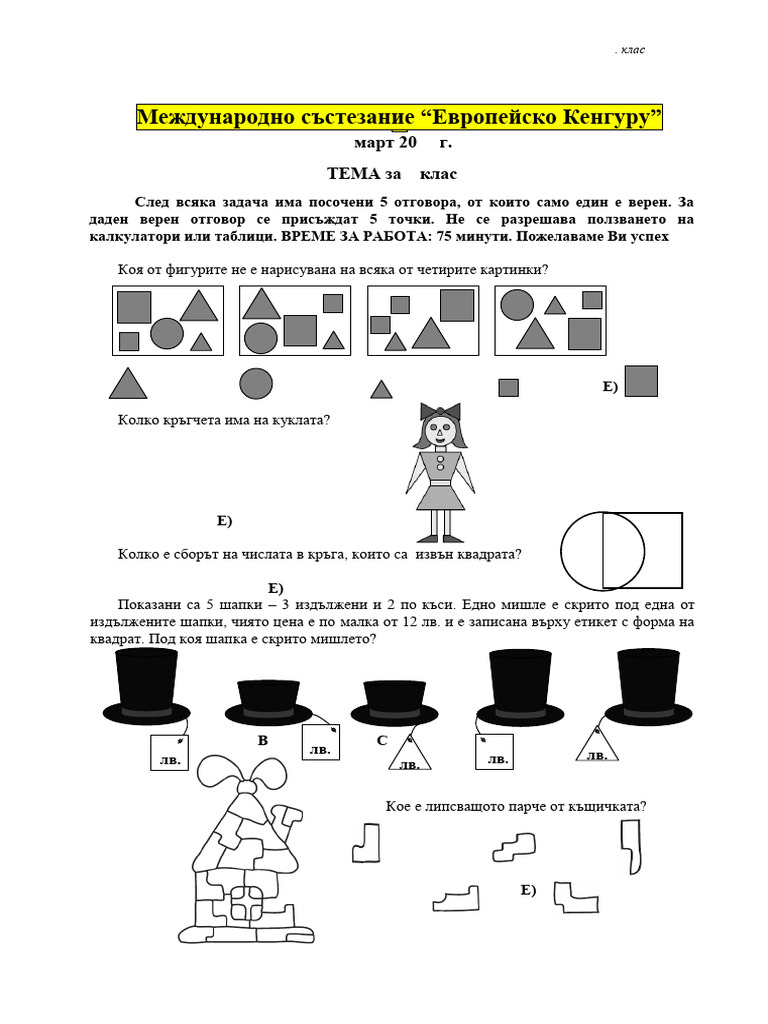 . клас

Международно състезание “Европейско Кенгуру”

март 20 г.

ТЕМА за клас

След всяка задача има посочени 5 отговора, от които само един е верен. За даден верен отговор се присъждат 5 точки. Не се разрешава ползването на калкулатори или таблици. ВРЕМЕ ЗА РАБОТА: 75 минути. Пожелаваме Ви успех

Коя от фигурите не е нарисувана на всяка от четирите картинки?

E)

Колко кръгчета има на куклата?

E)

Колко е сборът на числата в кръга, които са извън квадрата?

E)

Показани са 5 шапки – 3 издължени и 2 по къси. Едно мишле е скрито под една от издължените шапки, чиято цена е по малка от 12 лв. и е записана върху етикет с форма на квадрат. Под коя шапка е скрито мишлето?

лв.

B

лв.

C

лв.

лв.

лв.

Кое е липсващото парче от къщичката?

E)