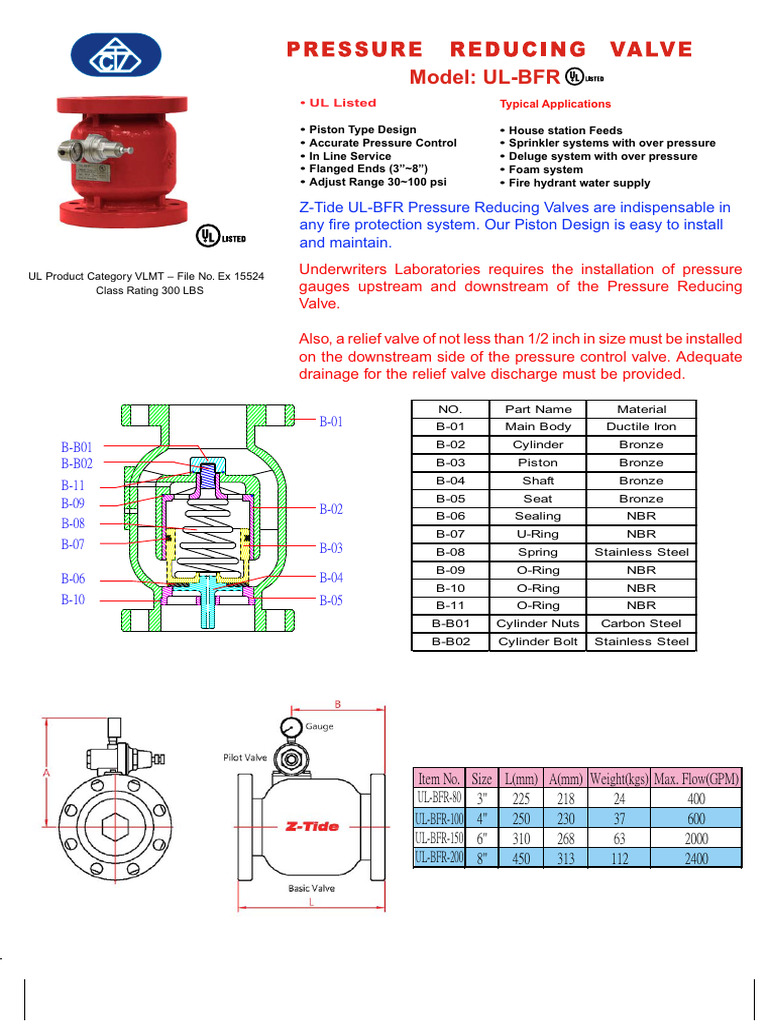 PRESSURE REDUCING VALVE

Model: UL-BFR UL LISTED

• UL Listed

• Piston Type Design
• Accurate Pressure Control
• In Line Service
• Flanged Ends (3"~8")
• Adjust Range 30~100 psi

Typical Applications

• House station Feeds
• Sprinkler systems with over pressure
• Deluge system with over pressure
• Foam system
• Fire hydrant water supply

UL LISTED

UL Product Category VLMT – File No. Ex 15524
Class Rating 300 LBS

Z-Tide UL-BFR Pressure Reducing Valves are indispensable in any fire protection system. Our Piston Design is easy to install and maintain.

Underwriters Laboratories requires the installation of pressure gauges upstream and downstream of the Pressure Reducing Valve.

Also, a relief valve of not less than 1/2 inch in size must be installed on the downstream side of the pressure control valve. Adequate drainage for the relief valve discharge must be provided.

B-B01
B-B02
B-11
B-09
B-08
B-07
B-06
B-10
B-01
B-02
B-03
B-04
B-05

| NO. | Part Name | Material |
|---|---|---|
| B-01 | Main Body | Ductile Iron |
| B-02 | Cylinder | Bronze |
| B-03 | Piston | Bronze |
| B-04 | Shaft | Bronze |
| B-05 | Seat | Bronze |
| B-06 | Sealing | NBR |
| B-07 | U-Ring | NBR |
| B-08 | Spring | Stainless Steel |
| B-09 | O-Ring | NBR |
| B-10 | O-Ring | NBR |
| B-11 | O-Ring | NBR |
| B-B01 | Cylinder Nuts | Carbon Steel |
| B-B02 | Cylinder Bolt | Stainless Steel |

A
B
Gauge
Pilot Valve
Z-Tide
Basic Valve
L

| Item No. | Size | L(mm) | A(mm) | Weight(kgs) | Max. Flow(GPM) |
|---|---|---|---|---|---|
| UL-BFR-80 | 3" | 225 | 218 | 24 | 400 |
| UL-BFR-100 | 4" | 250 | 230 | 37 | 600 |
| UL-BFR-150 | 6" | 310 | 268 | 63 | 2000 |
| UL-BFR-200 | 8" | 450 | 313 | 112 | 2400 |