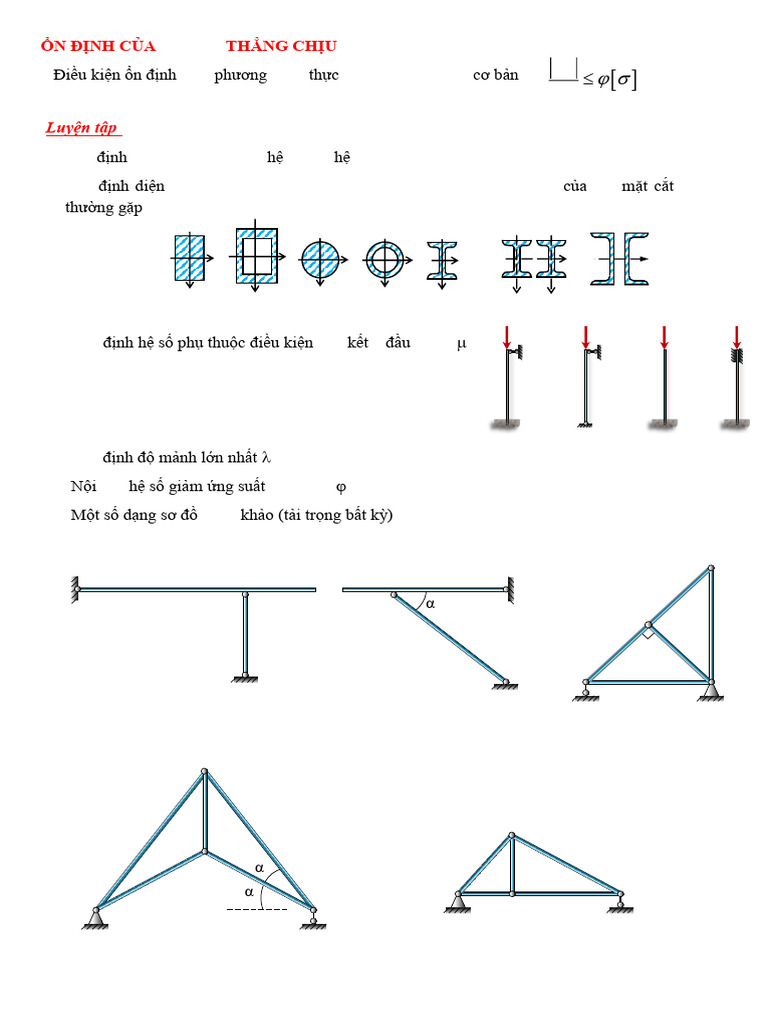 ỔN ĐỊNH CỦA THẲNG CHỊU

Điều kiện ổn định phương thực cơ bản $\leq \varphi[\sigma]$

Luyện tập

định hệ hệ

định diện của mặt cắt thường gặp

định hệ số phụ thuộc điều kiện kết đầu μ

định độ mảnh lớn nhất λ

Nội hệ số giảm ứng suất φ

Một số dạng sơ đồ khảo (tải trọng bất kỳ)

α

α

α