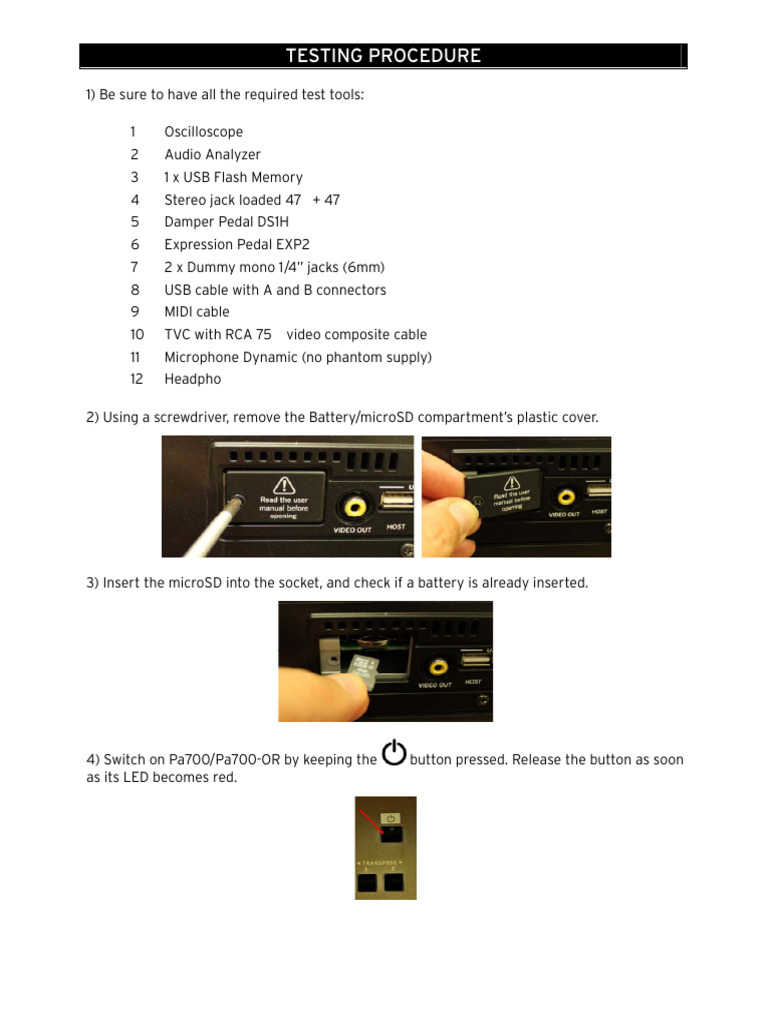 TESTING PROCEDURE

1) Be sure to have all the required test tools:

1 Oscilloscope
2 Audio Analyzer
3 1 x USB Flash Memory
4 Stereo jack loaded 47 + 47
5 Damper Pedal DS1H
6 Expression Pedal EXP2
7 2 x Dummy mono 1/4" jacks (6mm)
8 USB cable with A and B connectors
9 MIDI cable
10 TVC with RCA 75 video composite cable
11 Microphone Dynamic (no phantom supply)
12 Headpho

2) Using a screwdriver, remove the Battery/microSD compartment's plastic cover.

Read the user manual before opening
VIDEO OUT
HOST
Read the user manual before opening
VIDEO OUT
HOST

3) Insert the microSD into the socket, and check if a battery is already inserted.

VIDEO OUT
HOST

4) Switch on Pa700/Pa700-OR by keeping the button pressed. Release the button as soon as its LED becomes red.

TRANSPOSE